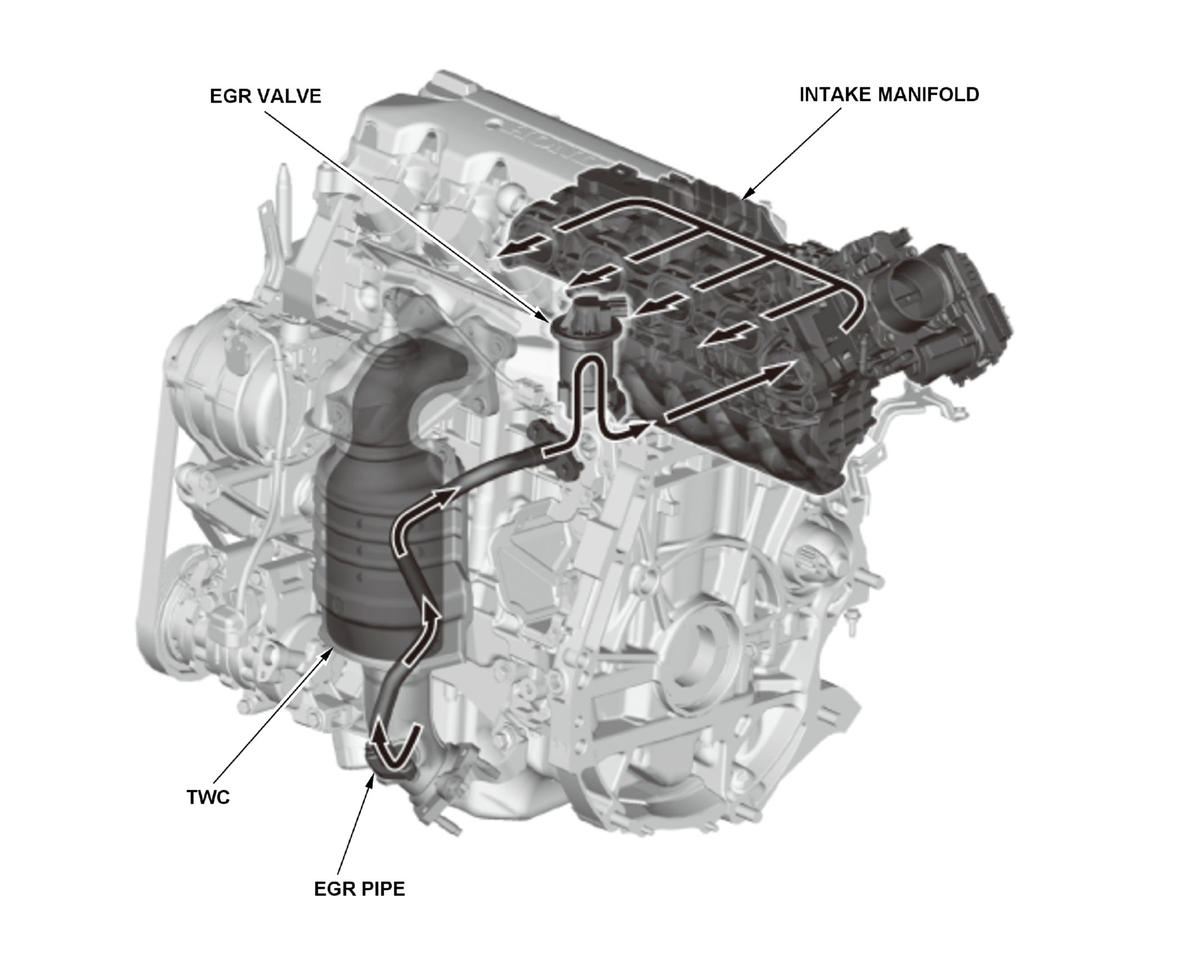 EGR VALVE

INTAKE MANIFOLD

TWC

EGR PIPE