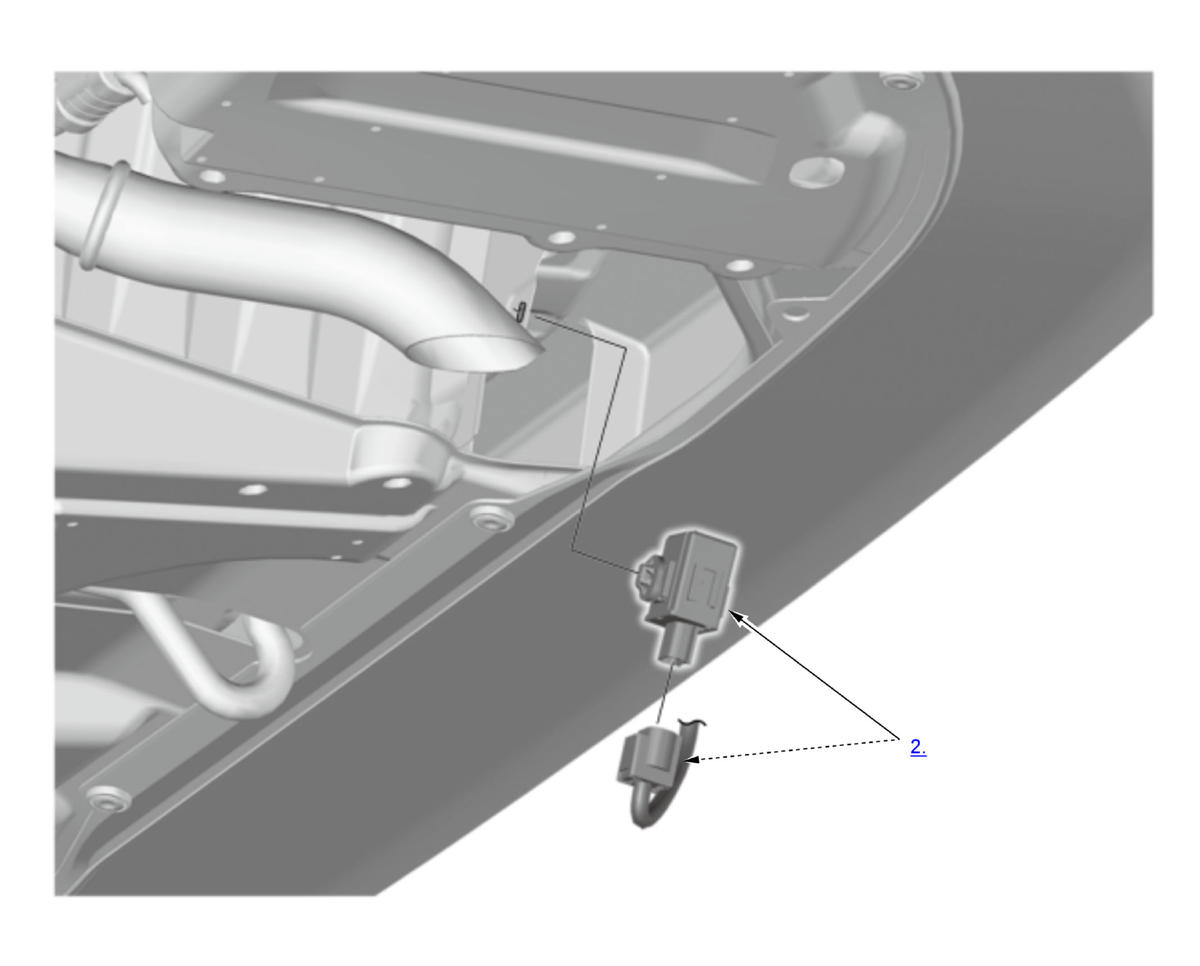 2.