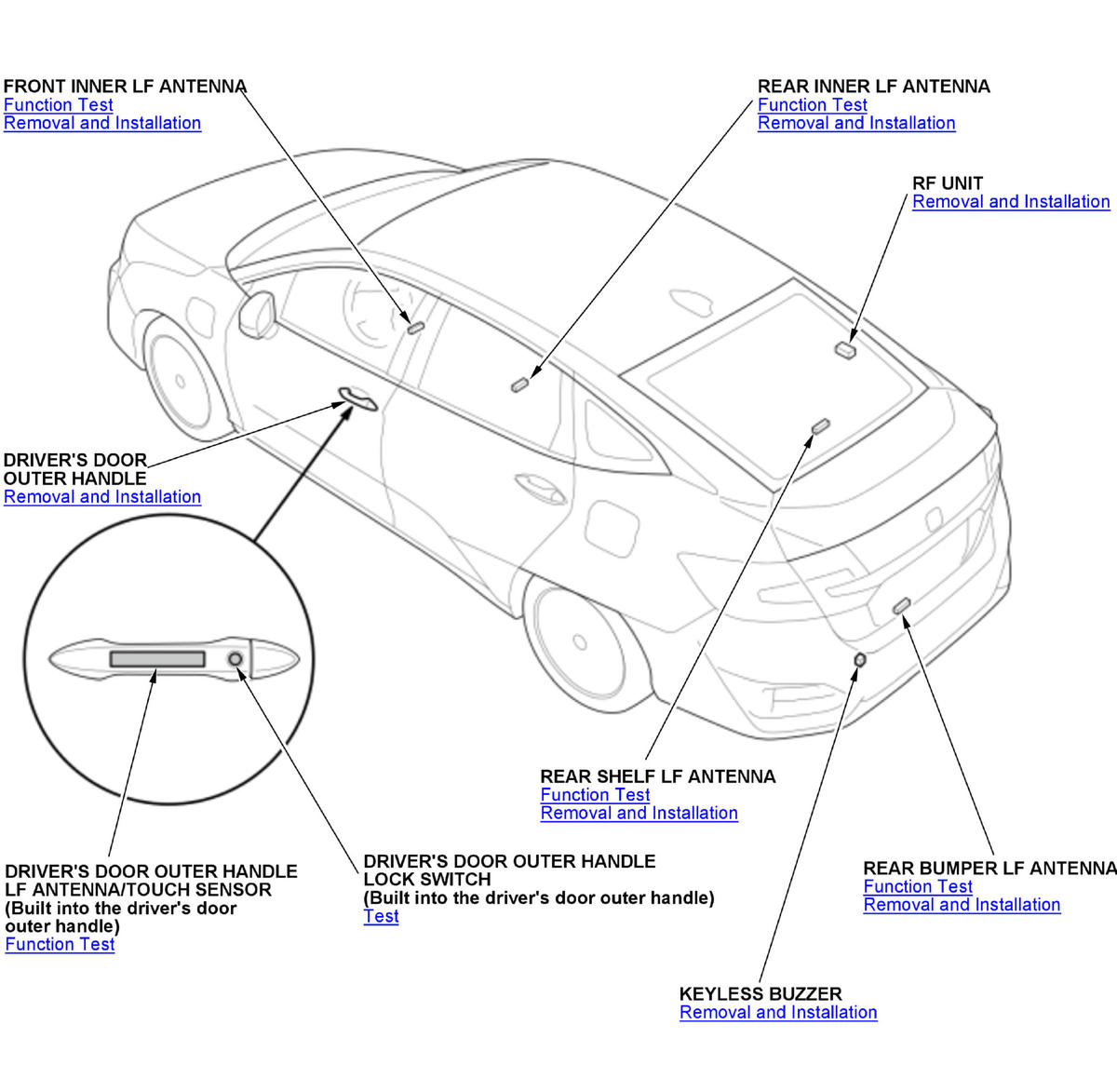 FRONT INNER LF ANTENNA
Function Test
Removal and Installation

REAR INNER LF ANTENNA
Function Test
Removal and Installation

RF UNIT
Removal and Installation

DRIVER'S DOOR OUTER HANDLE
Removal and Installation

REAR SHELF LF ANTENNA
Function Test
Removal and Installation

DRIVER'S DOOR OUTER HANDLE LF ANTENNA/TOUCH SENSOR
(Built into the driver's door outer handle)
Function Test

DRIVER'S DOOR OUTER HANDLE LOCK SWITCH
(Built into the driver's door outer handle)
Test

REAR BUMPER LF ANTENNA
Function Test
Removal and Installation

KEYLESS BUZZER
Removal and Installation