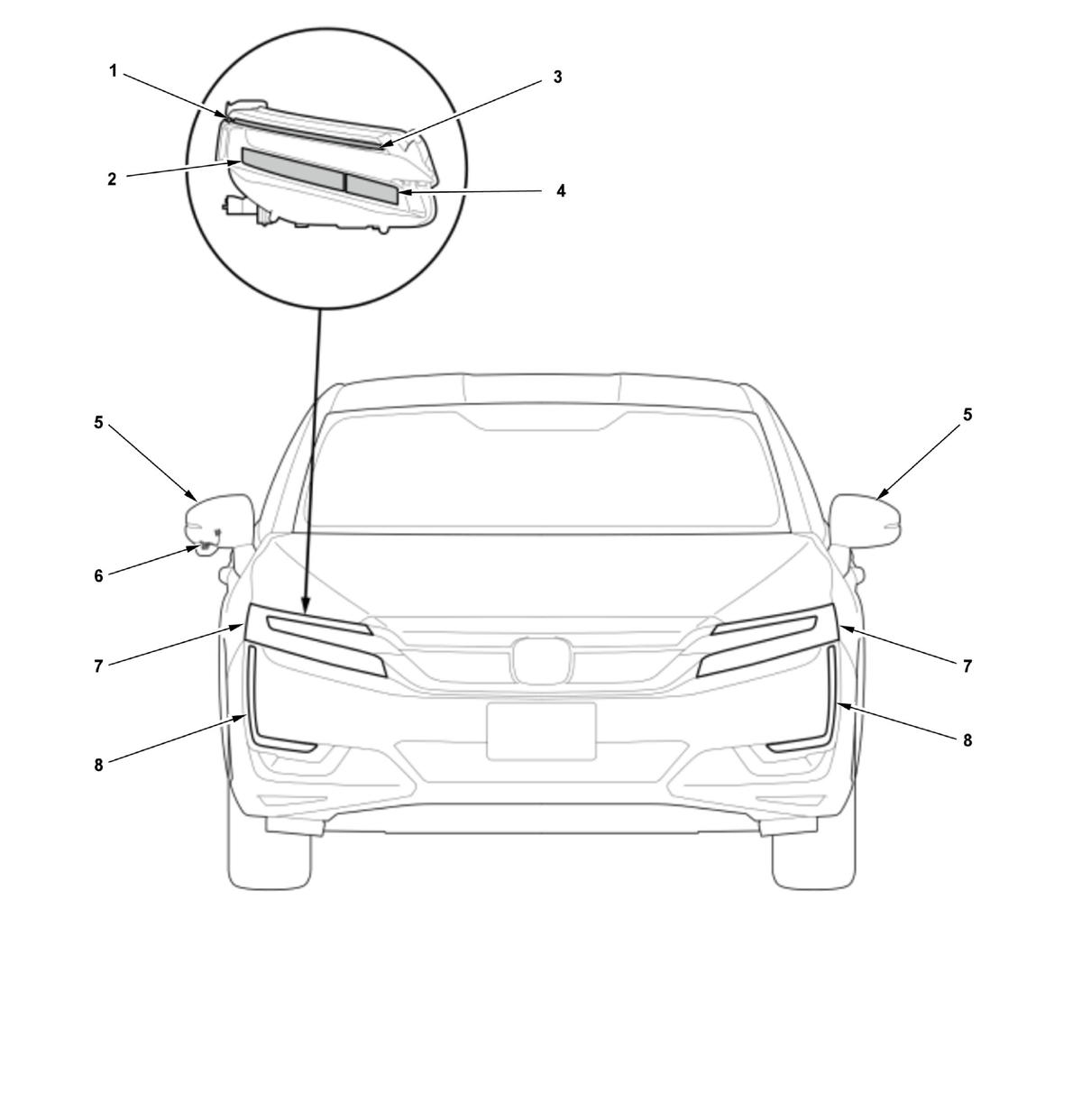 1
3
2
4
5
5
6
7
7
8
8