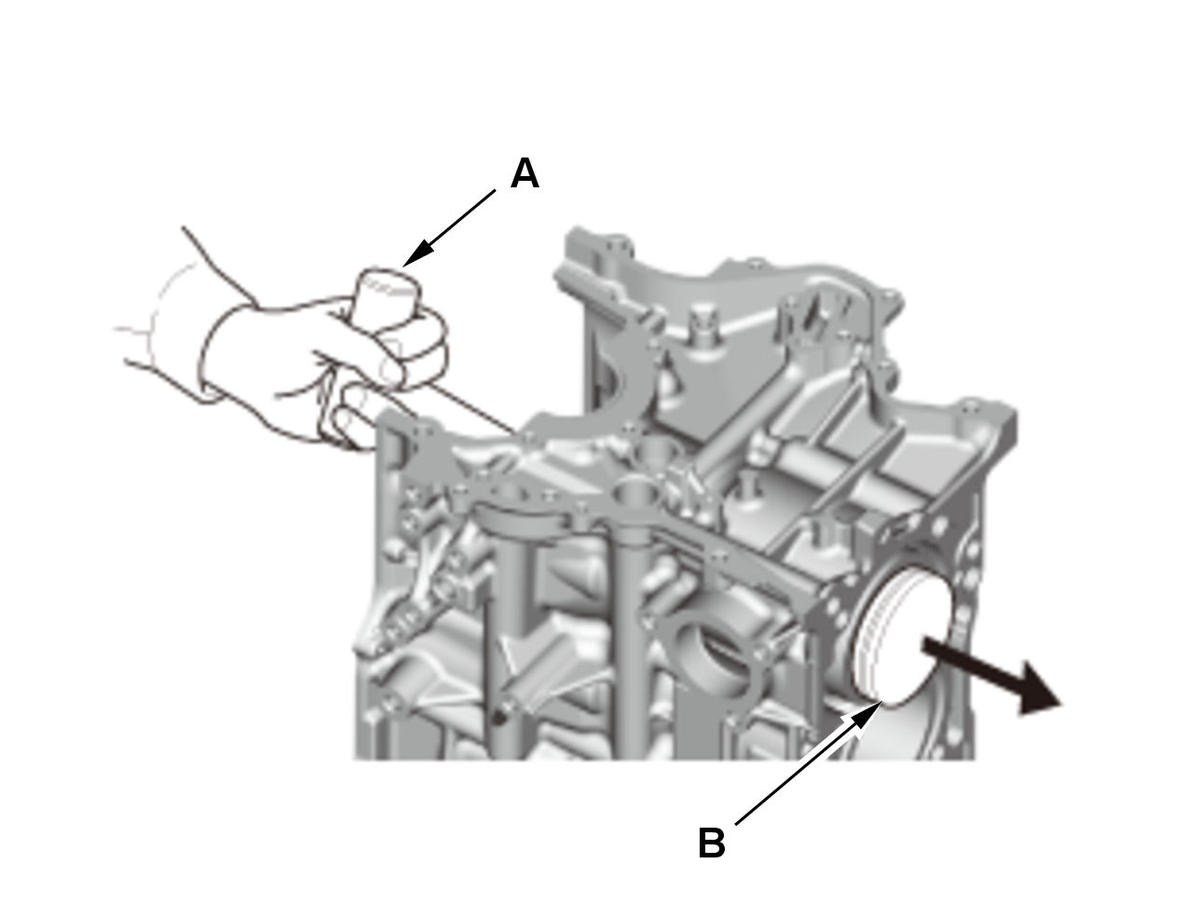 A

B