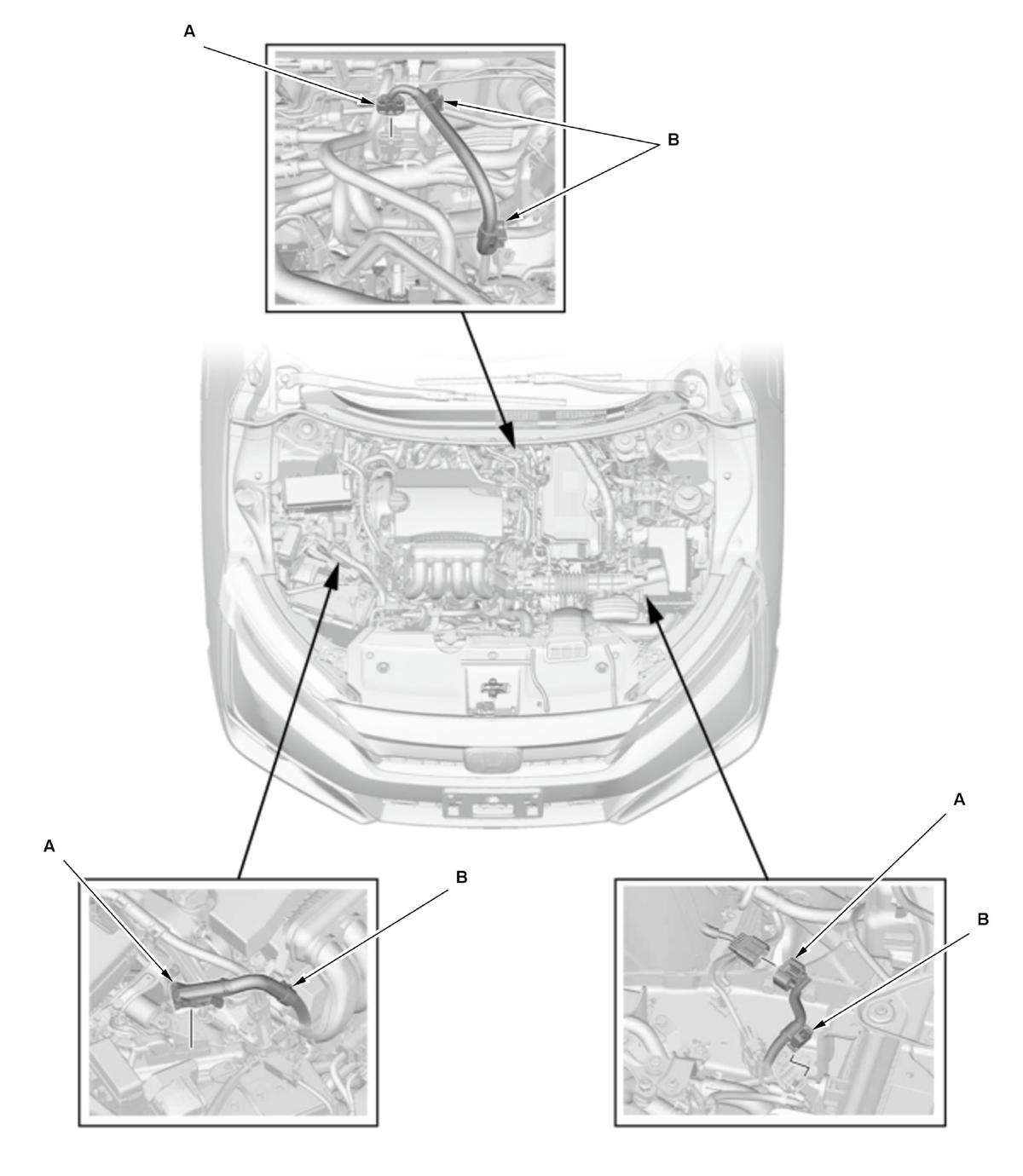 A

B

A

B

A

B