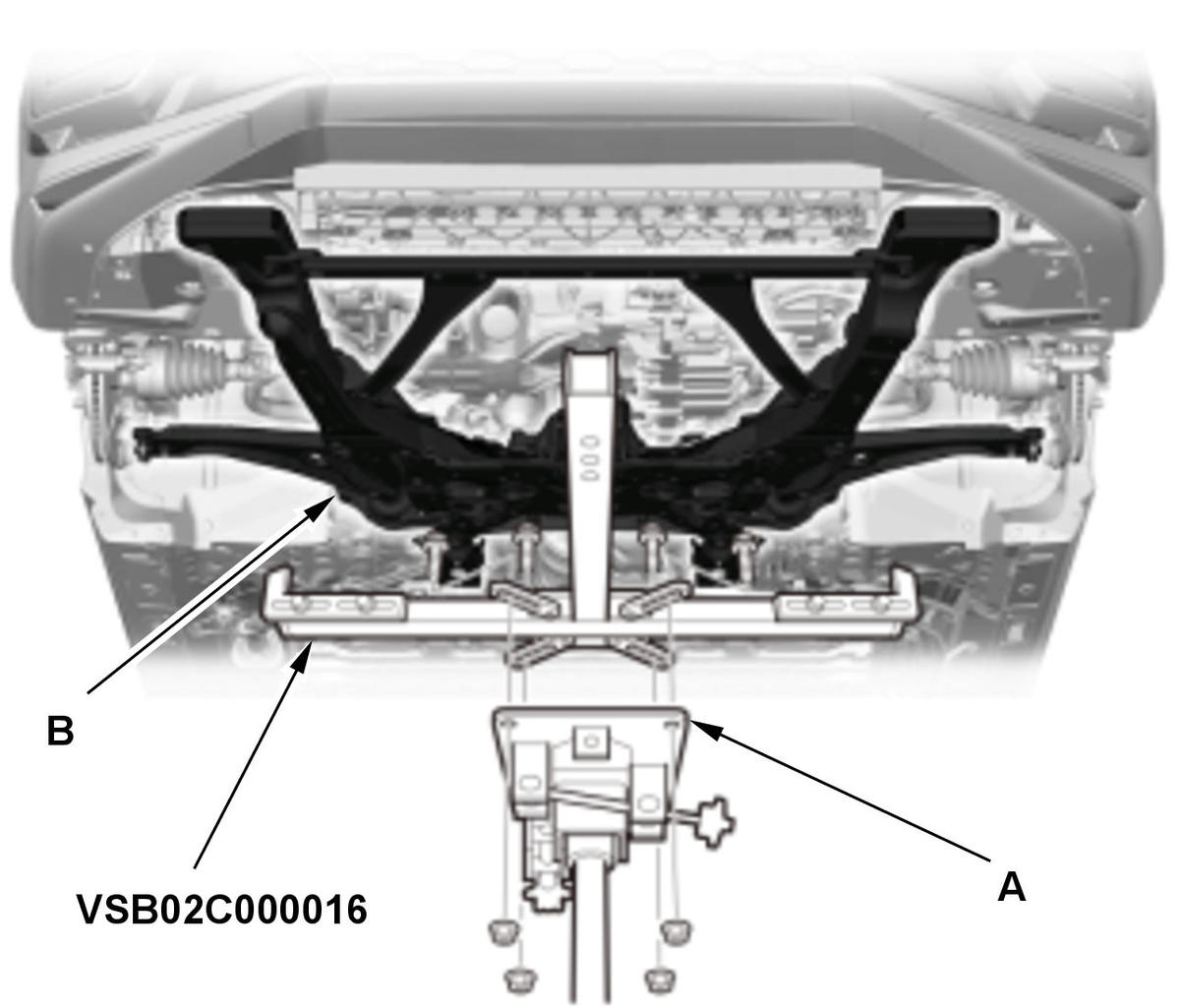 B

VSB02C000016

A