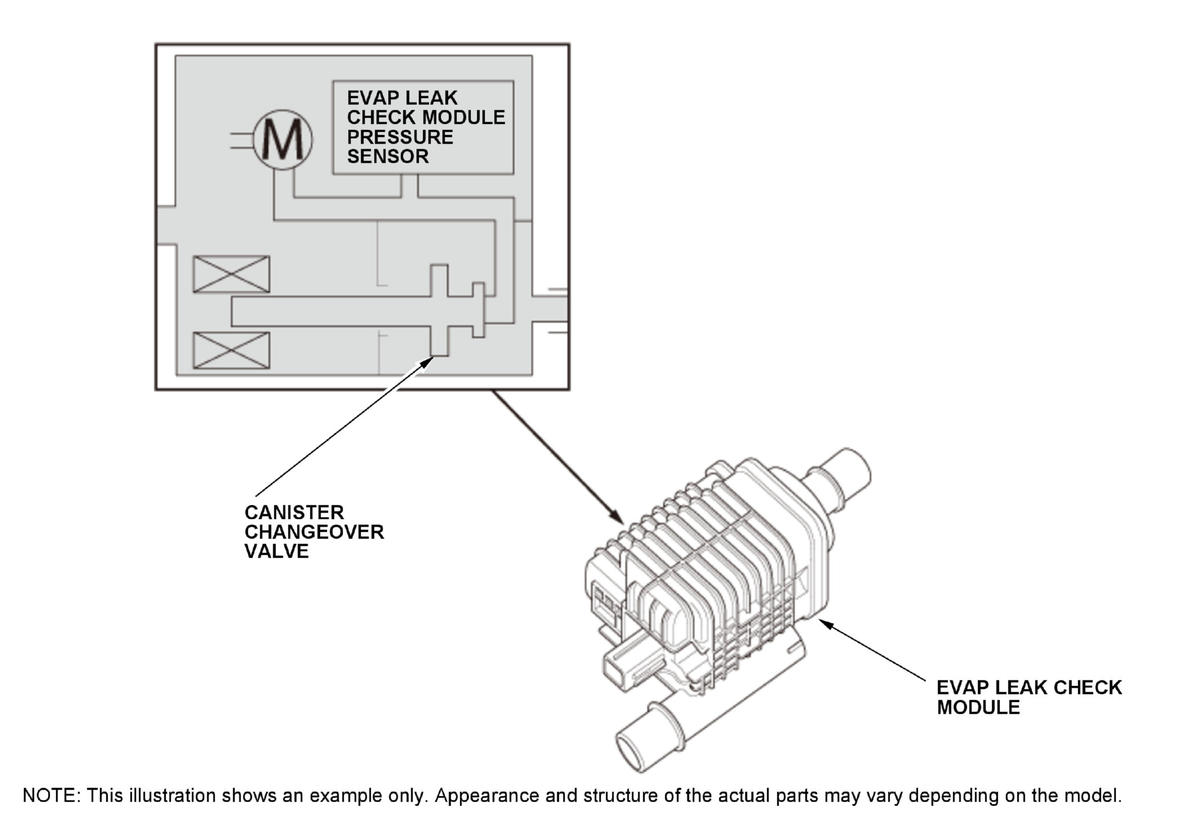 M

EVAP LEAK CHECK MODULE PRESSURE SENSOR

CANISTER CHANGEOVER VALVE

EVAP LEAK CHECK MODULE

NOTE: This illustration shows an example only. Appearance and structure of the actual parts may vary depending on the model.