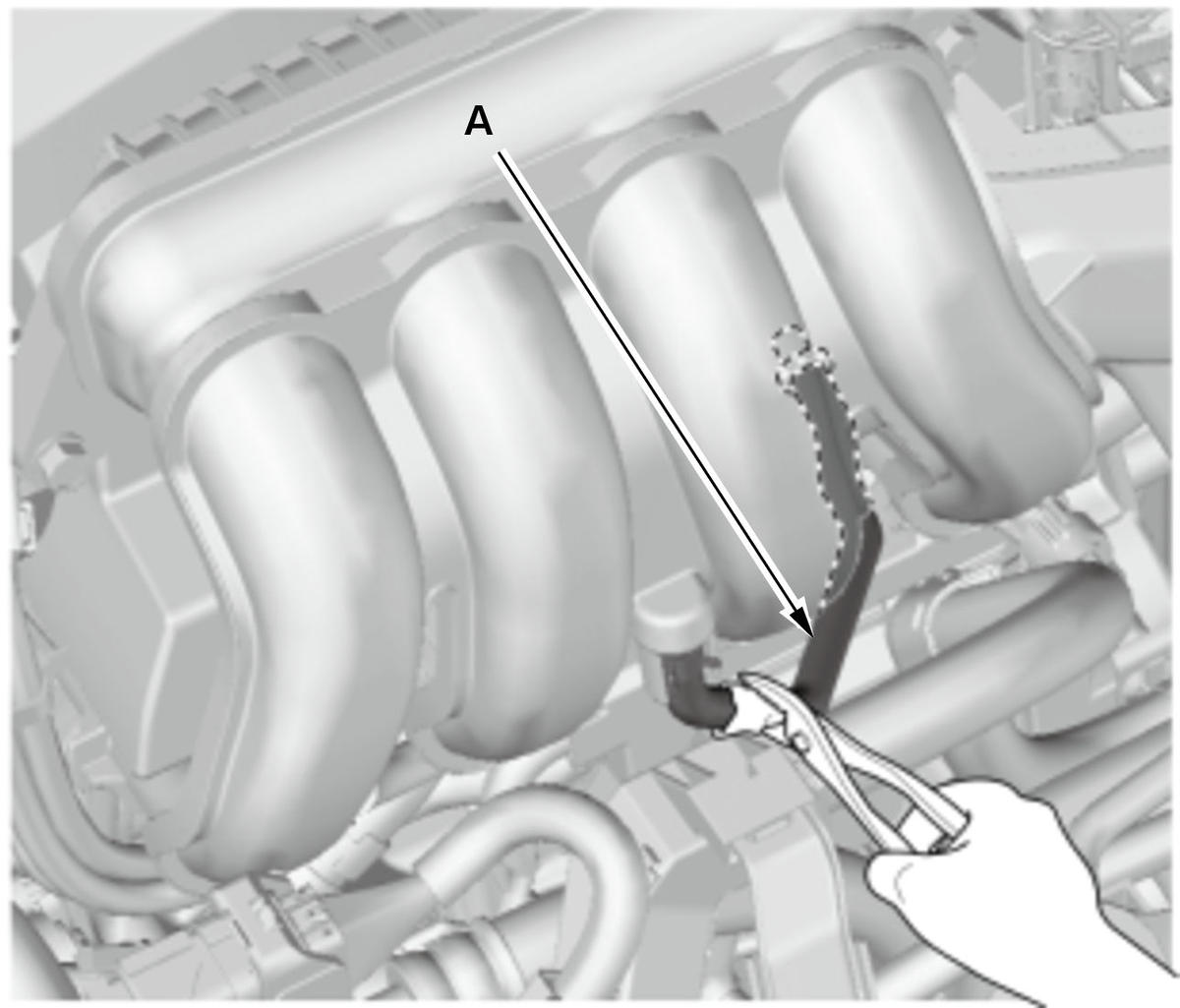 A