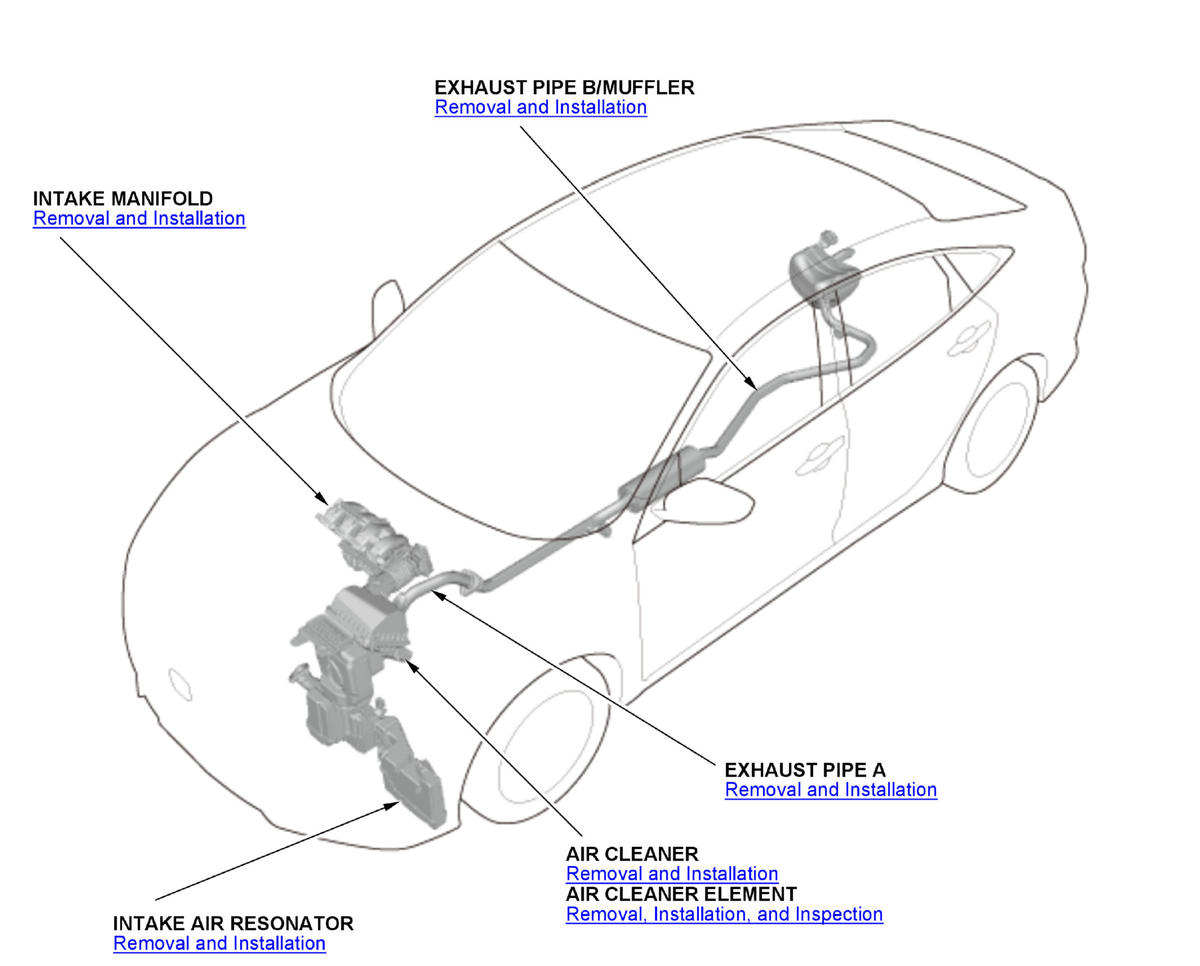 EXHAUST PIPE B/MUFFLER
Removal and Installation

INTAKE MANIFOLD
Removal and Installation

EXHAUST PIPE A
Removal and Installation

AIR CLEANER
Removal and Installation
AIR CLEANER ELEMENT
Removal, Installation, and Inspection

INTAKE AIR RESONATOR
Removal and Installation