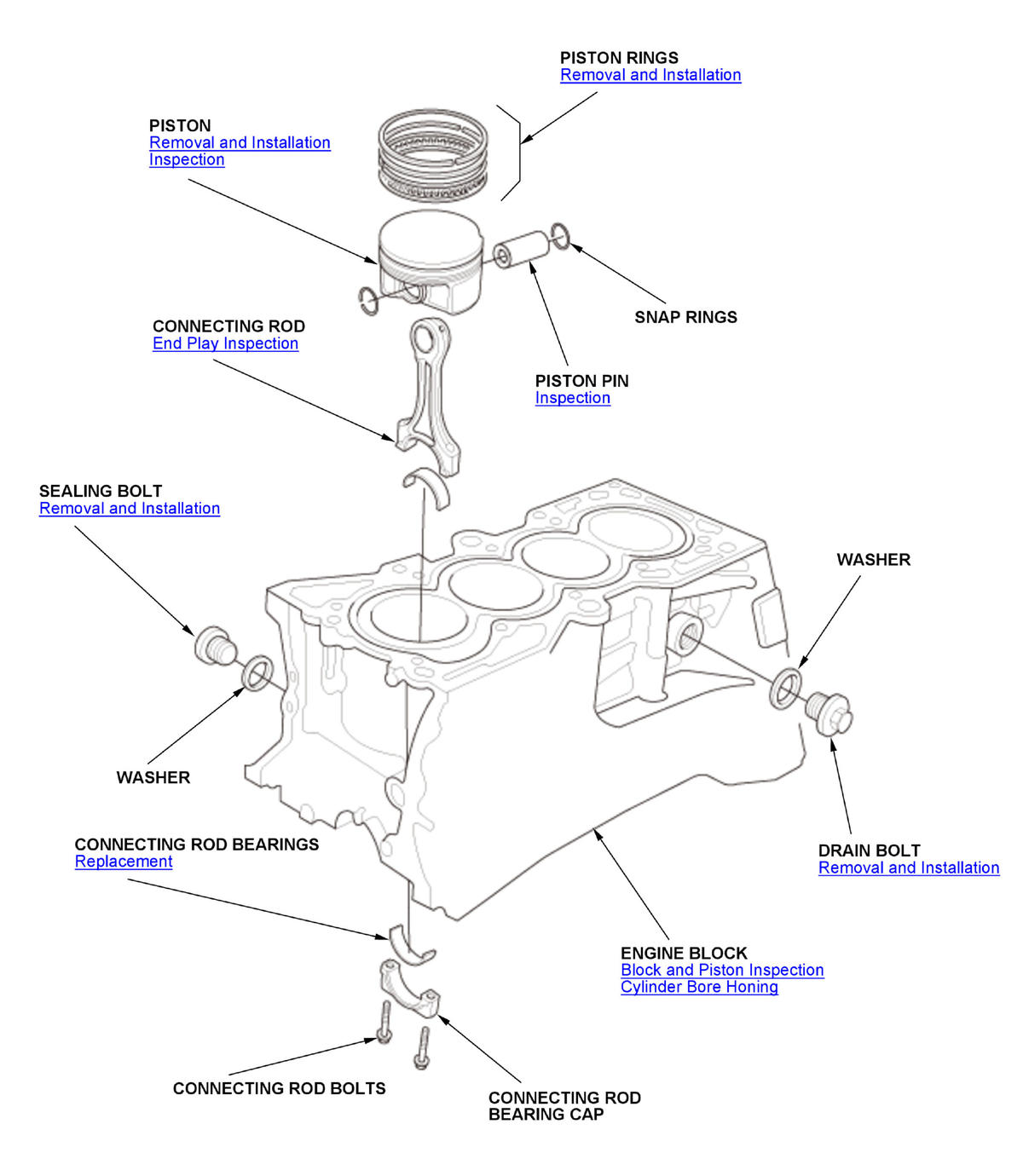 PISTON RINGS
Removal and Installation

PISTON
Removal and Installation
Inspection

SNAP RINGS

CONNECTING ROD
End Play Inspection

PISTON PIN
Inspection

SEALING BOLT
Removal and Installation

WASHER

WASHER

CONNECTING ROD BEARINGS
Replacement

DRAIN BOLT
Removal and Installation

ENGINE BLOCK
Block and Piston Inspection
Cylinder Bore Honing

CONNECTING ROD BOLTS

CONNECTING ROD
BEARING CAP