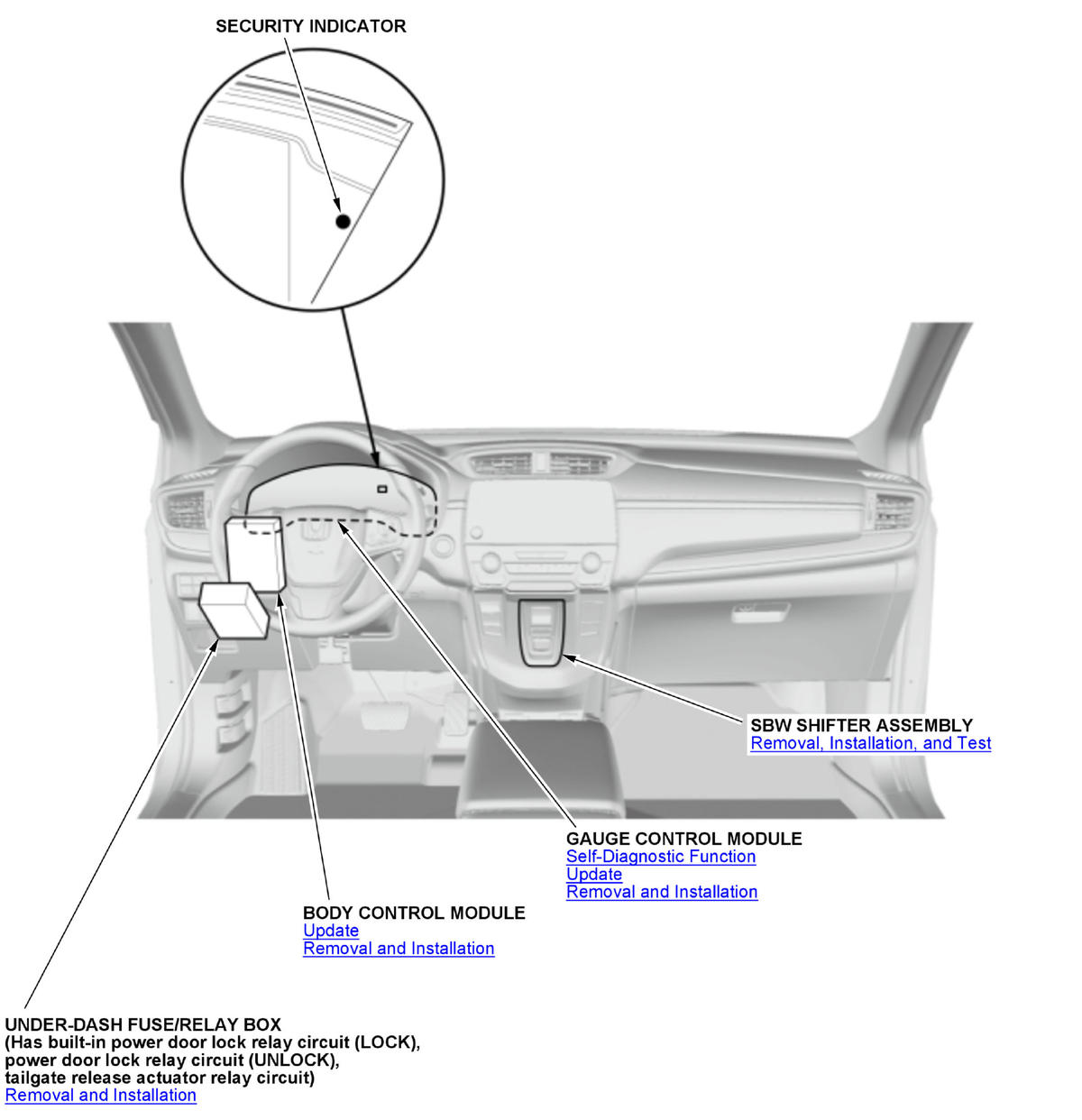 SECURITY INDICATOR

SBW SHIFTER ASSEMBLY
Removal, Installation, and Test

GAUGE CONTROL MODULE
Self-Diagnostic Function
Update
Removal and Installation

BODY CONTROL MODULE
Update
Removal and Installation

UNDER-DASH FUSE/RELAY BOX
(Has built-in power door lock relay circuit (LOCK), power door lock relay circuit (UNLOCK), tailgate release actuator relay circuit)
Removal and Installation