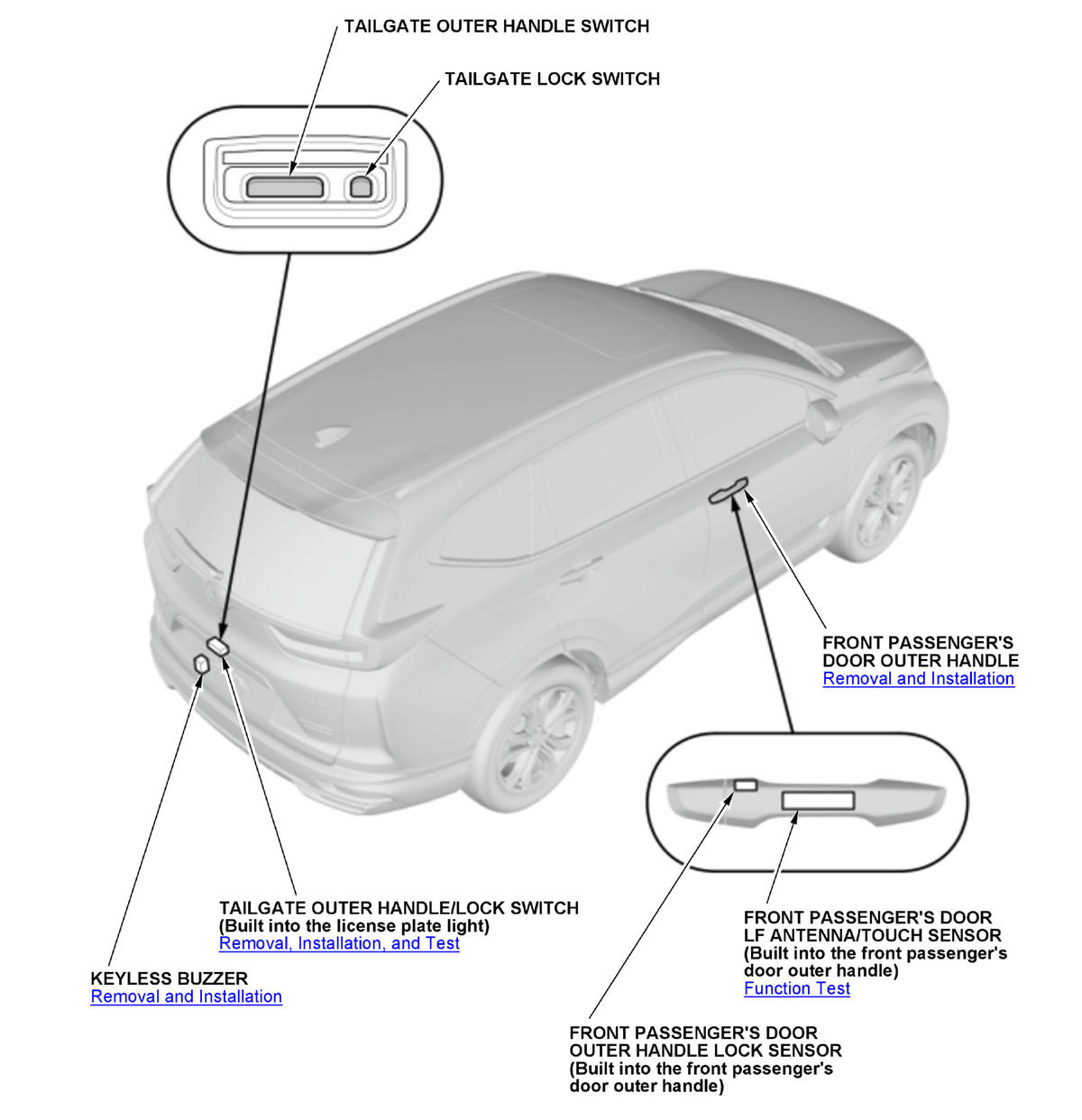 TAILGATE OUTER HANDLE SWITCH

TAILGATE LOCK SWITCH

FRONT PASSENGER'S DOOR OUTER HANDLE
Removal and Installation

TAILGATE OUTER HANDLE/LOCK SWITCH
(Built into the license plate light)
Removal, Installation, and Test

KEYLESS BUZZER
Removal and Installation

FRONT PASSENGER'S DOOR LF ANTENNA/TOUCH SENSOR
(Built into the front passenger's door outer handle)
Function Test

FRONT PASSENGER'S DOOR OUTER HANDLE LOCK SENSOR
(Built into the front passenger's door outer handle)