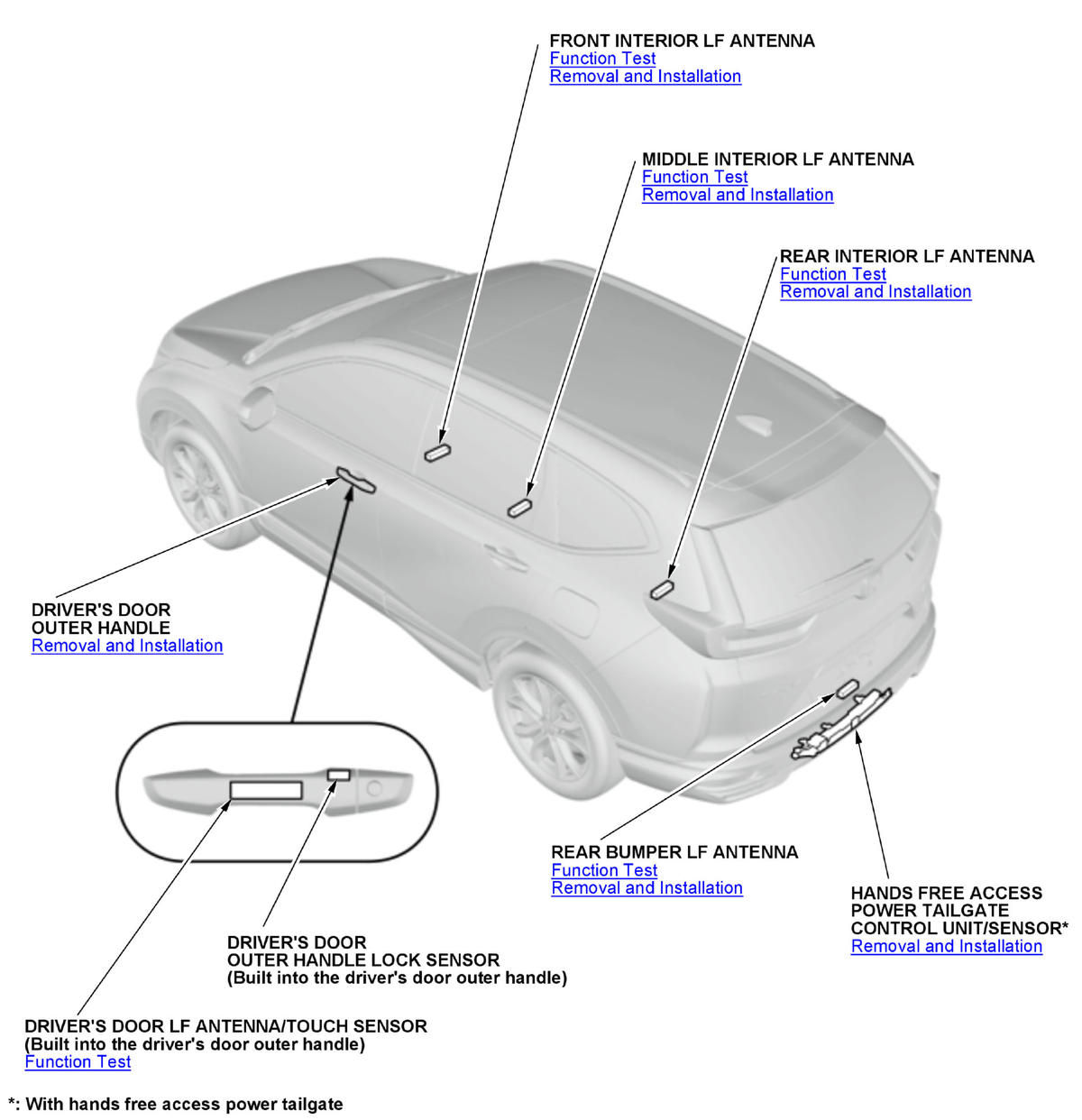 FRONT INTERIOR LF ANTENNA
Function Test
Removal and Installation

MIDDLE INTERIOR LF ANTENNA
Function Test
Removal and Installation

REAR INTERIOR LF ANTENNA
Function Test
Removal and Installation

DRIVER'S DOOR
OUTER HANDLE
Removal and Installation

REAR BUMPER LF ANTENNA
Function Test
Removal and Installation

HANDS FREE ACCESS
POWER TAILGATE
CONTROL UNIT/SENSOR*
Removal and Installation

DRIVER'S DOOR
OUTER HANDLE LOCK SENSOR
(Built into the driver's door outer handle)

DRIVER'S DOOR LF ANTENNA/TOUCH SENSOR
(Built into the driver's door outer handle)
Function Test

*: With hands free access power tailgate