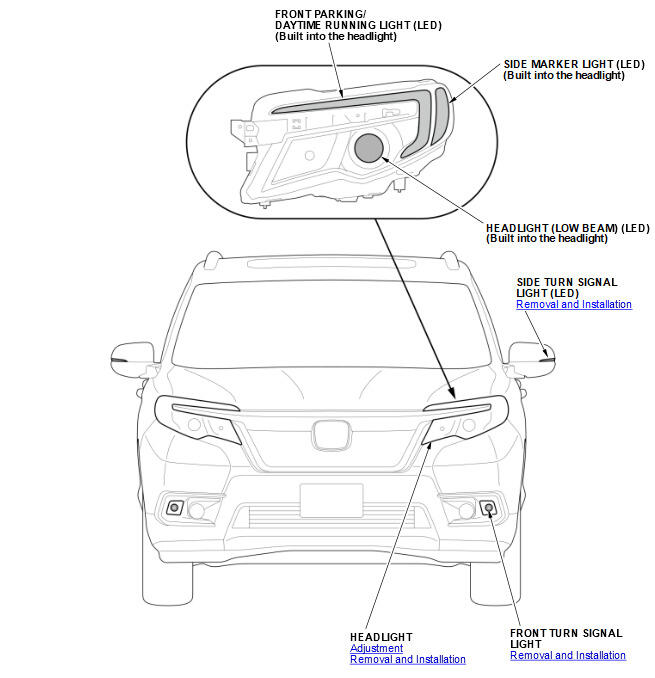 FRONT PARKING/
DAYTIME RUNNING LIGHT (LED)
(Built into the headlight)

SIDE MARKER LIGHT (LED)
(Built into the headlight)

HEADLIGHT (LOW BEAM) (LED)
(Built into the headlight)

SIDE TURN SIGNAL LIGHT (LED)
Removal and Installation

HEADLIGHT
Adjustment
Removal and Installation

FRONT TURN SIGNAL LIGHT
Removal and Installation