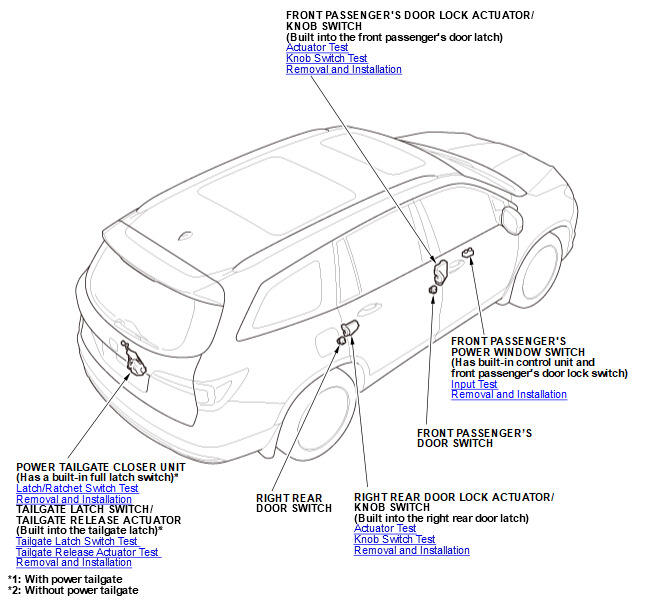 FRONT PASSENGER'S DOOR LOCK ACTUATOR/ KNOB SWITCH
(Built into the front passenger's door latch)
Actuator Test
Knob Switch Test
Removal and Installation

FRONT PASSENGER'S POWER WINDOW SWITCH
(Has built-in control unit and front passenger's door lock switch)
Input Test
Removal and Installation

FRONT PASSENGER'S DOOR SWITCH

POWER TAILGATE CLOSER UNIT
(Has a built-in full latch switch)*
Latch/Ratchet Switch Test
Removal and Installation
TAILGATE LATCH SWITCH/ TAILGATE RELEASE ACTUATOR
(Built into the tailgate latch)*
Tailgate Latch Switch Test
Tailgate Release Actuator Test
Removal and Installation

RIGHT REAR DOOR SWITCH

RIGHT REAR DOOR LOCK ACTUATOR/ KNOB SWITCH
(Built into the right rear door latch)
Actuator Test
Knob Switch Test
Removal and Installation

*1: With power tailgate
*2: Without power tailgate