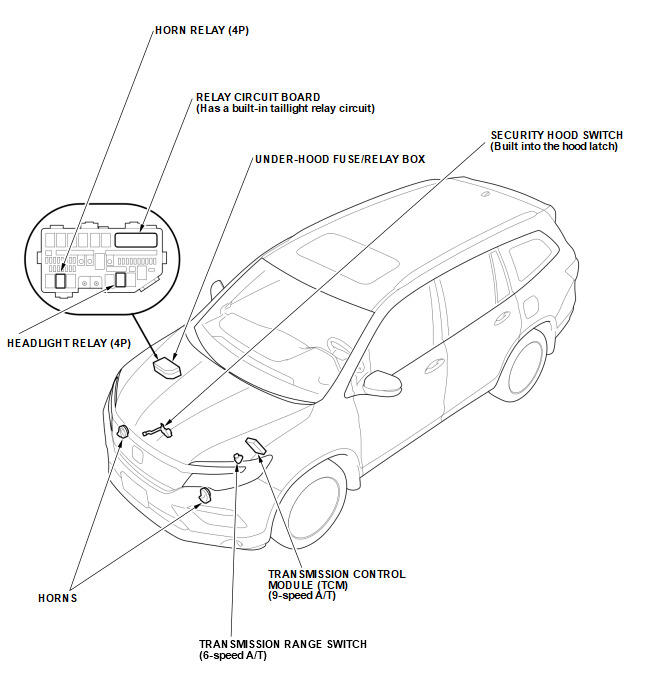 HORN RELAY (4P)

RELAY CIRCUIT BOARD
(Has a built-in taillight relay circuit)

SECURITY HOOD SWITCH
(Built into the hood latch)

UNDER-HOOD FUSE/RELAY BOX

HEADLIGHT RELAY (4P)

TRANSMISSION CONTROL MODULE (TCM)
(9-speed A/T)

HORNS

TRANSMISSION RANGE SWITCH
(6-speed A/T)