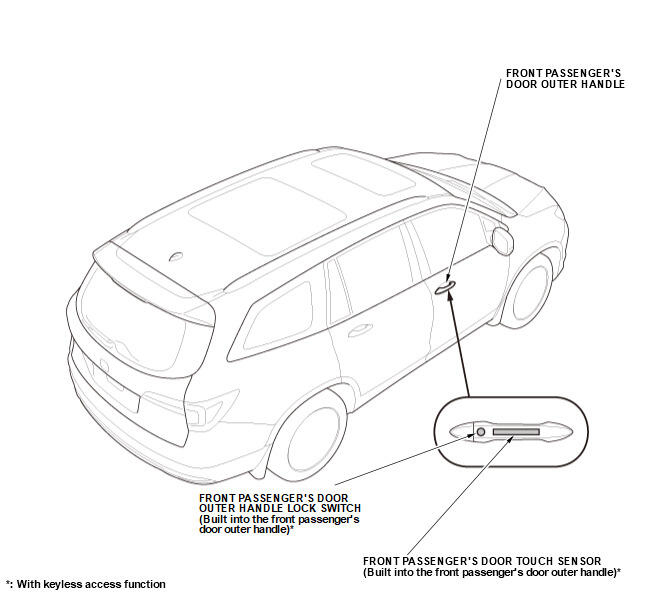 FRONT PASSENGER'S DOOR OUTER HANDLE

FRONT PASSENGER'S DOOR OUTER HANDLE LOCK SWITCH (Built into the front passenger's door outer handle)*

FRONT PASSENGER'S DOOR TOUCH SENSOR (Built into the front passenger's door outer handle)*

*: With keyless access function