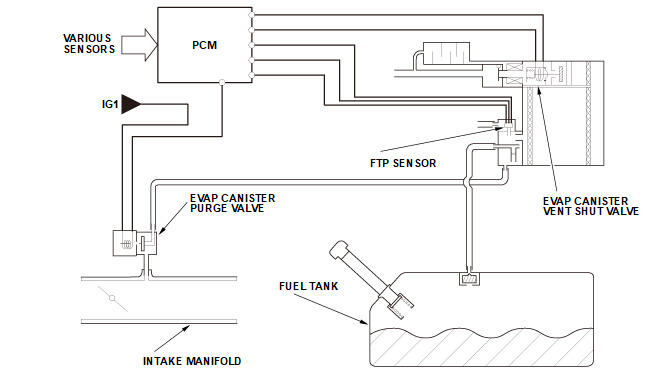 VARIOUS SENSORS

PCM

IG1

FTP SENSOR

EVAP CANISTER PURGE VALVE

EVAP CANISTER VENT SHUT VALVE

FUEL TANK

INTAKE MANIFOLD