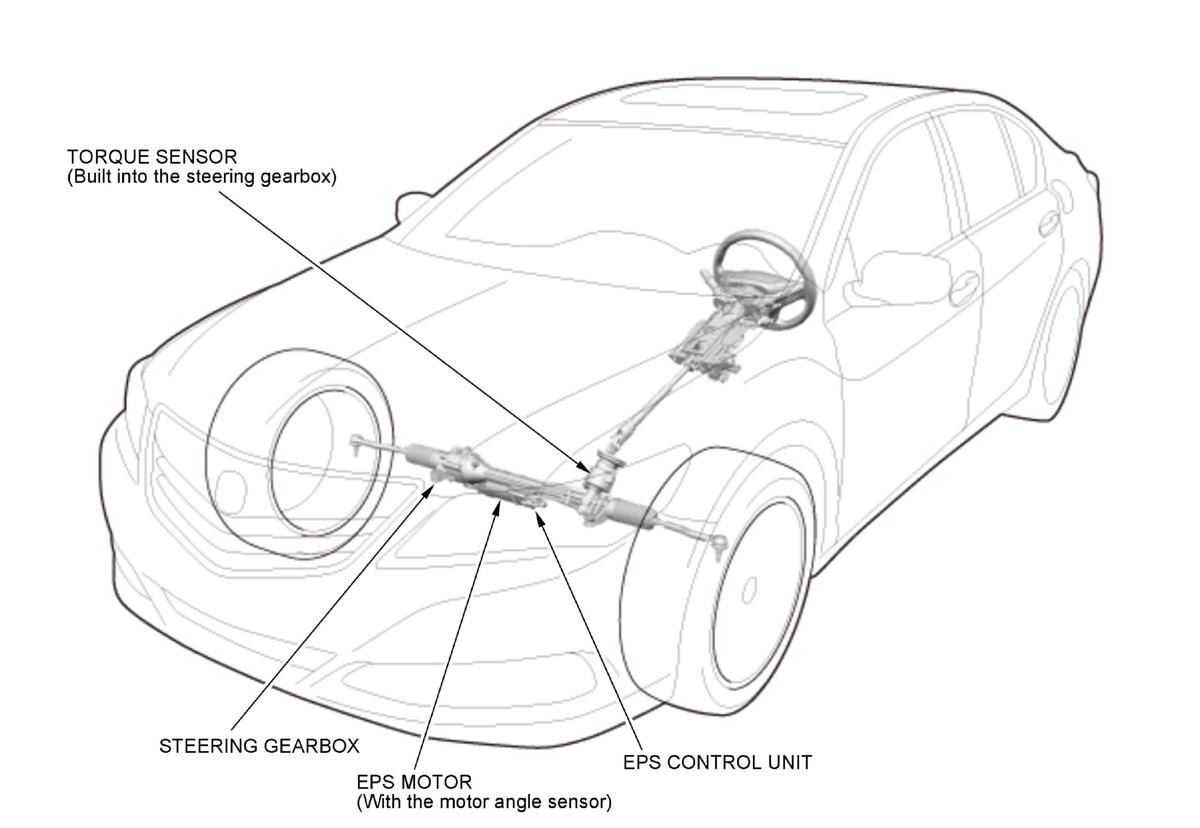 TORQUE SENSOR
(Built into the steering gearbox)

STEERING GEARBOX

EPS MOTOR
(With the motor angle sensor)

EPS CONTROL UNIT