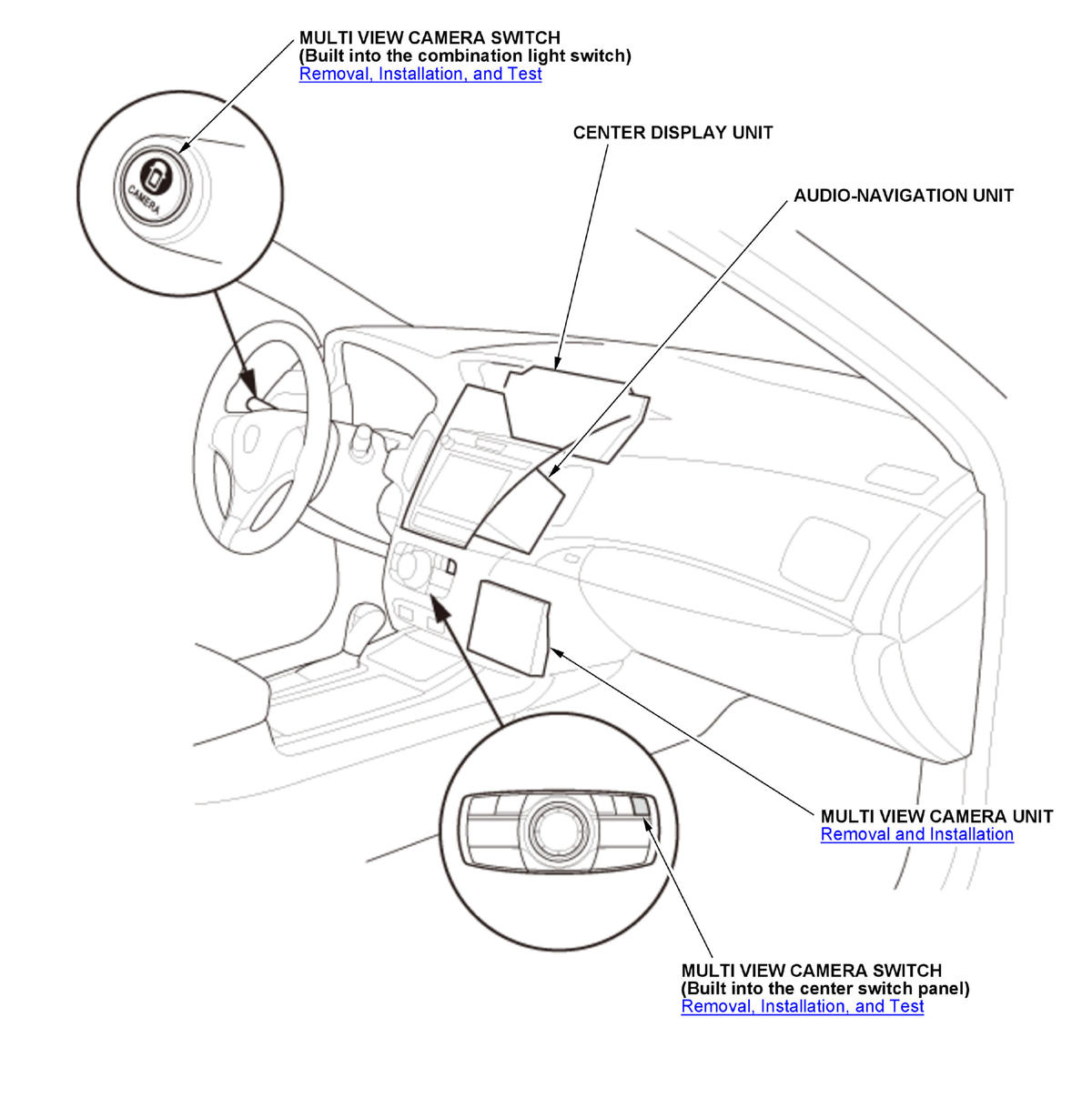 MULTI VIEW CAMERA SWITCH
(Built into the combination light switch)
Removal, Installation, and Test

CAMERA

CENTER DISPLAY UNIT

AUDIO-NAVIGATION UNIT

MULTI VIEW CAMERA UNIT
Removal and Installation

MULTI VIEW CAMERA SWITCH
(Built into the center switch panel)
Removal, Installation, and Test