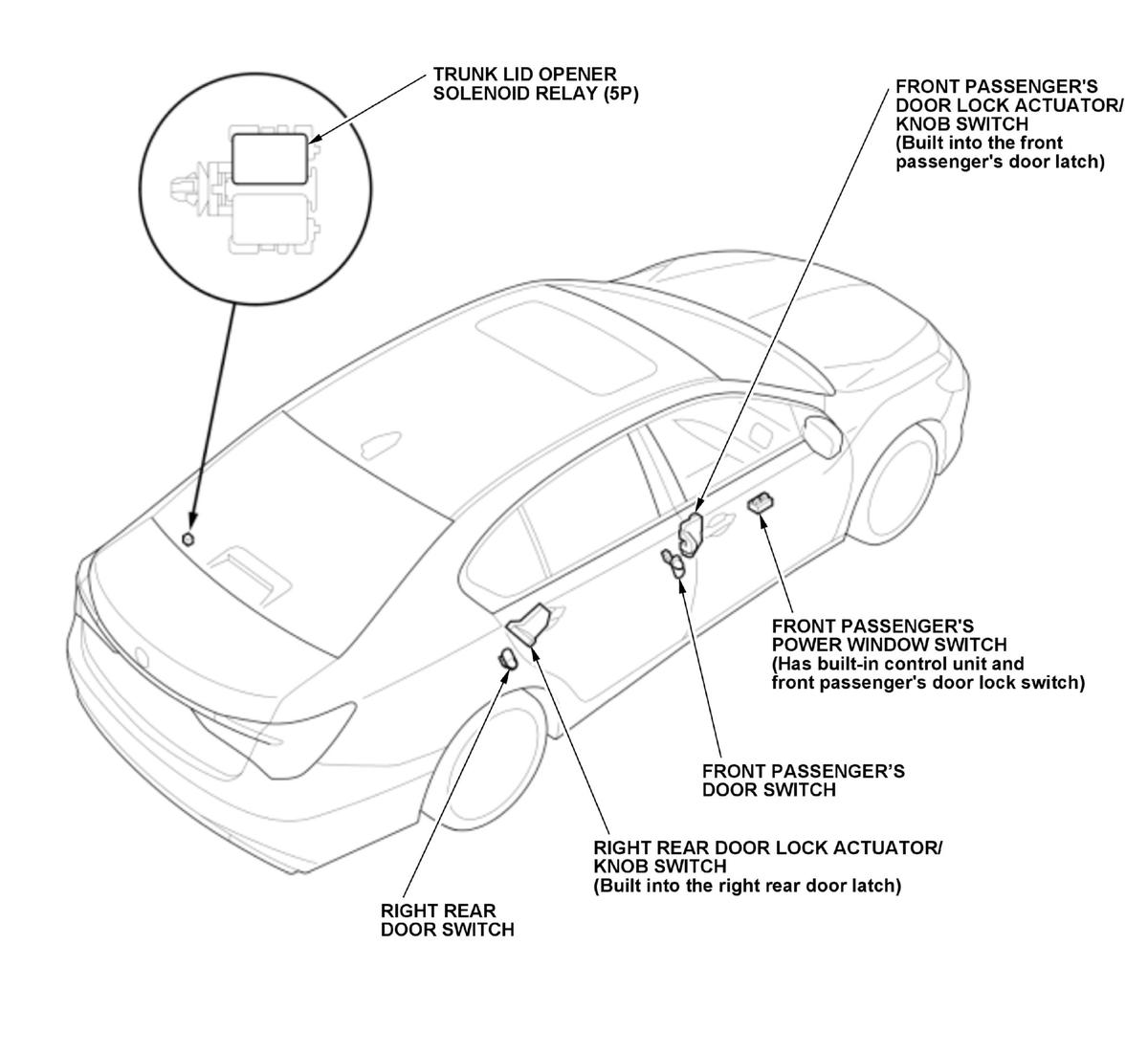 TRUNK LID OPENER
SOLENOID RELAY (5P)

FRONT PASSENGER'S
DOOR LOCK ACTUATOR/
KNOB SWITCH
(Built into the front
passenger's door latch)

FRONT PASSENGER'S
POWER WINDOW SWITCH
(Has built-in control unit and
front passenger's door lock switch)

FRONT PASSENGER'S
DOOR SWITCH

RIGHT REAR DOOR LOCK ACTUATOR/
KNOB SWITCH
(Built into the right rear door latch)

RIGHT REAR
DOOR SWITCH