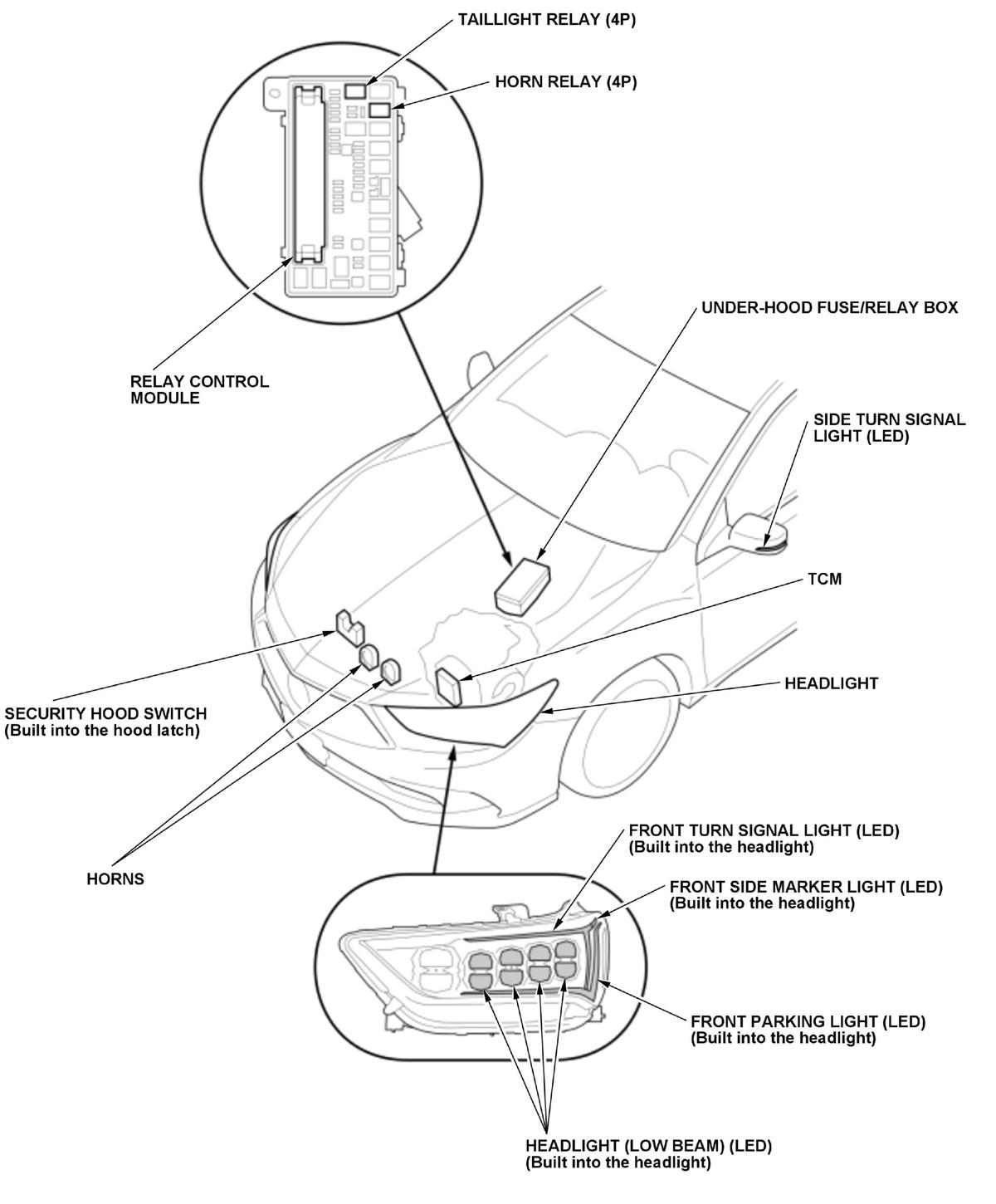 TAILLIGHT RELAY (4P)

HORN RELAY (4P)

UNDER-HOOD FUSE/RELAY BOX

RELAY CONTROL MODULE

SIDE TURN SIGNAL LIGHT (LED)

TCM

HEADLIGHT

SECURITY HOOD SWITCH
(Built into the hood latch)

HORNS

FRONT TURN SIGNAL LIGHT (LED)
(Built into the headlight)

FRONT SIDE MARKER LIGHT (LED)
(Built into the headlight)

FRONT PARKING LIGHT (LED)
(Built into the headlight)

HEADLIGHT (LOW BEAM) (LED)
(Built into the headlight)