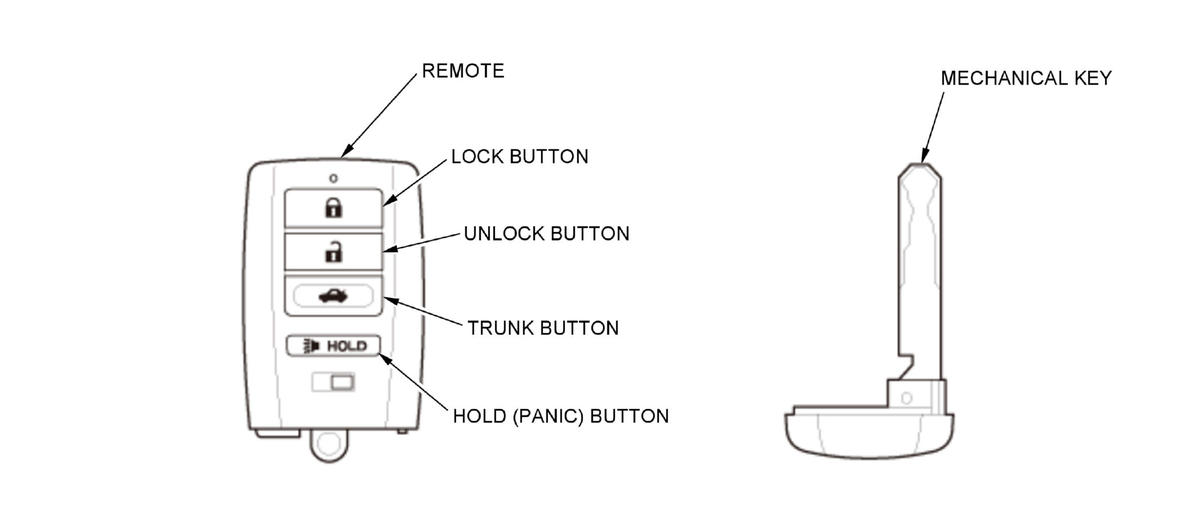 REMOTE

LOCK BUTTON

UNLOCK BUTTON

TRUNK BUTTON

HOLD

HOLD (PANIC) BUTTON

MECHANICAL KEY