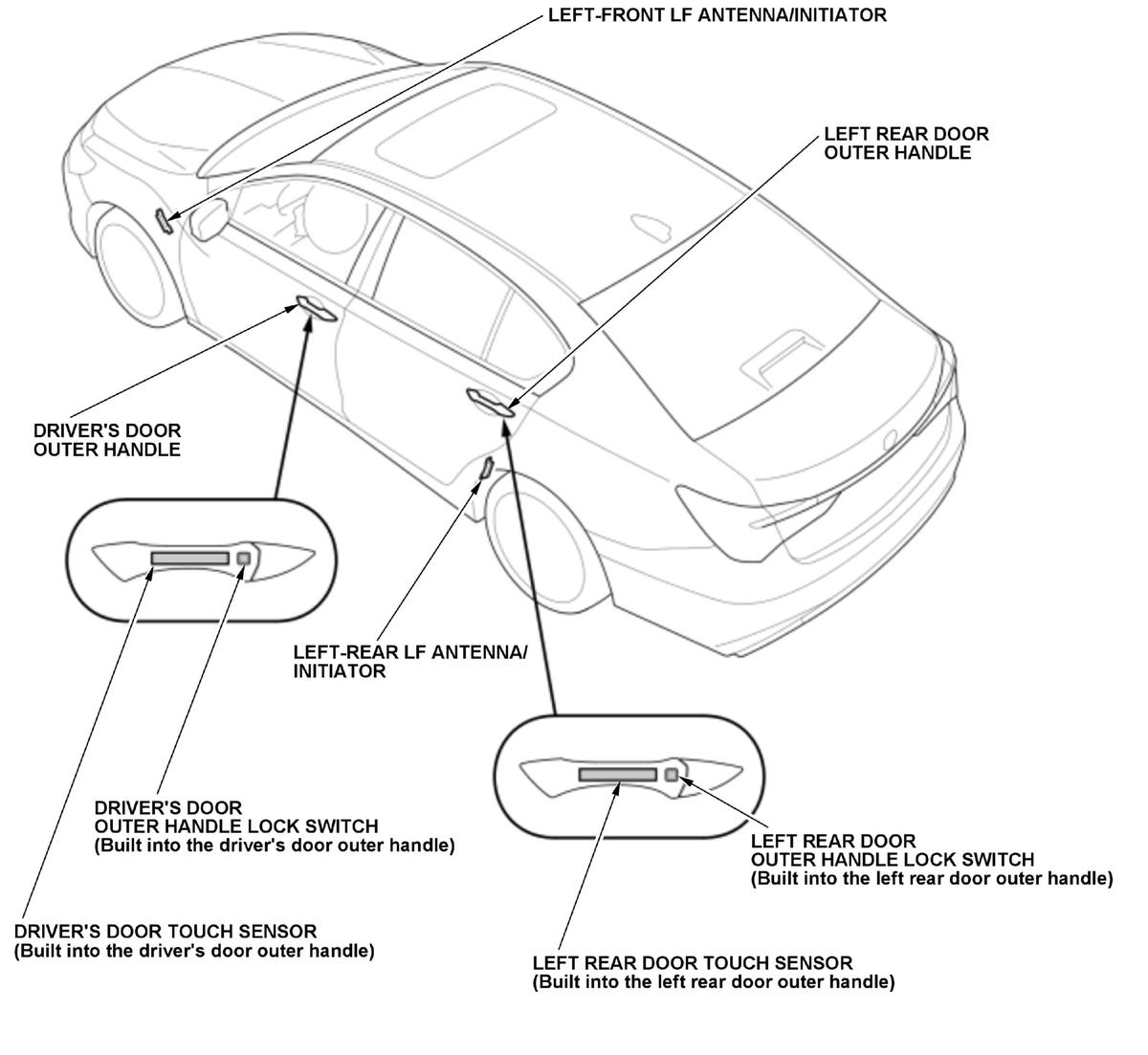 LEFT-FRONT LF ANTENNA/INITIATOR

LEFT REAR DOOR OUTER HANDLE

DRIVER'S DOOR OUTER HANDLE

LEFT-REAR LF ANTENNA/ INITIATOR

DRIVER'S DOOR OUTER HANDLE LOCK SWITCH (Built into the driver's door outer handle)

LEFT REAR DOOR OUTER HANDLE LOCK SWITCH (Built into the left rear door outer handle)

DRIVER'S DOOR TOUCH SENSOR (Built into the driver's door outer handle)

LEFT REAR DOOR TOUCH SENSOR (Built into the left rear door outer handle)