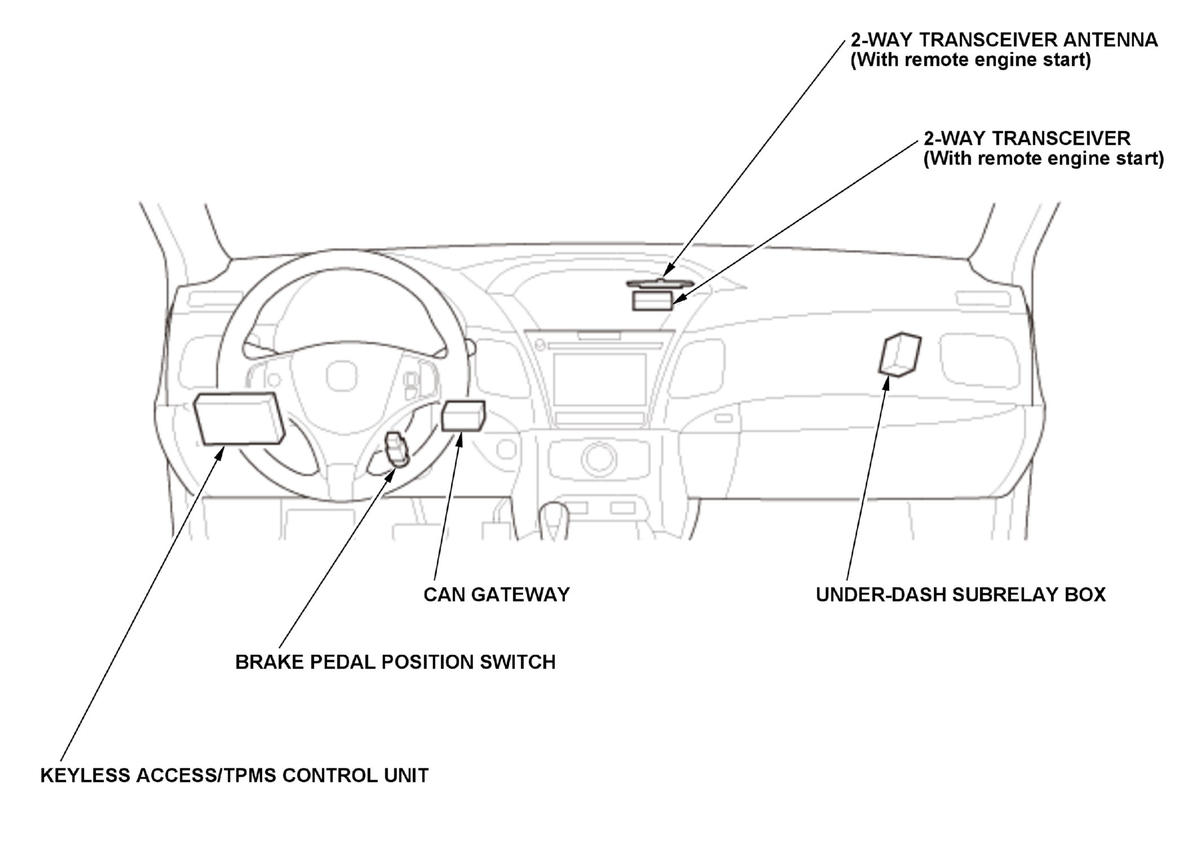 2-WAY TRANSCEIVER ANTENNA
(With remote engine start)

2-WAY TRANSCEIVER
(With remote engine start)

CAN GATEWAY

UNDER-DASH SUBRELAY BOX

BRAKE PEDAL POSITION SWITCH

KEYLESS ACCESS/TPMS CONTROL UNIT