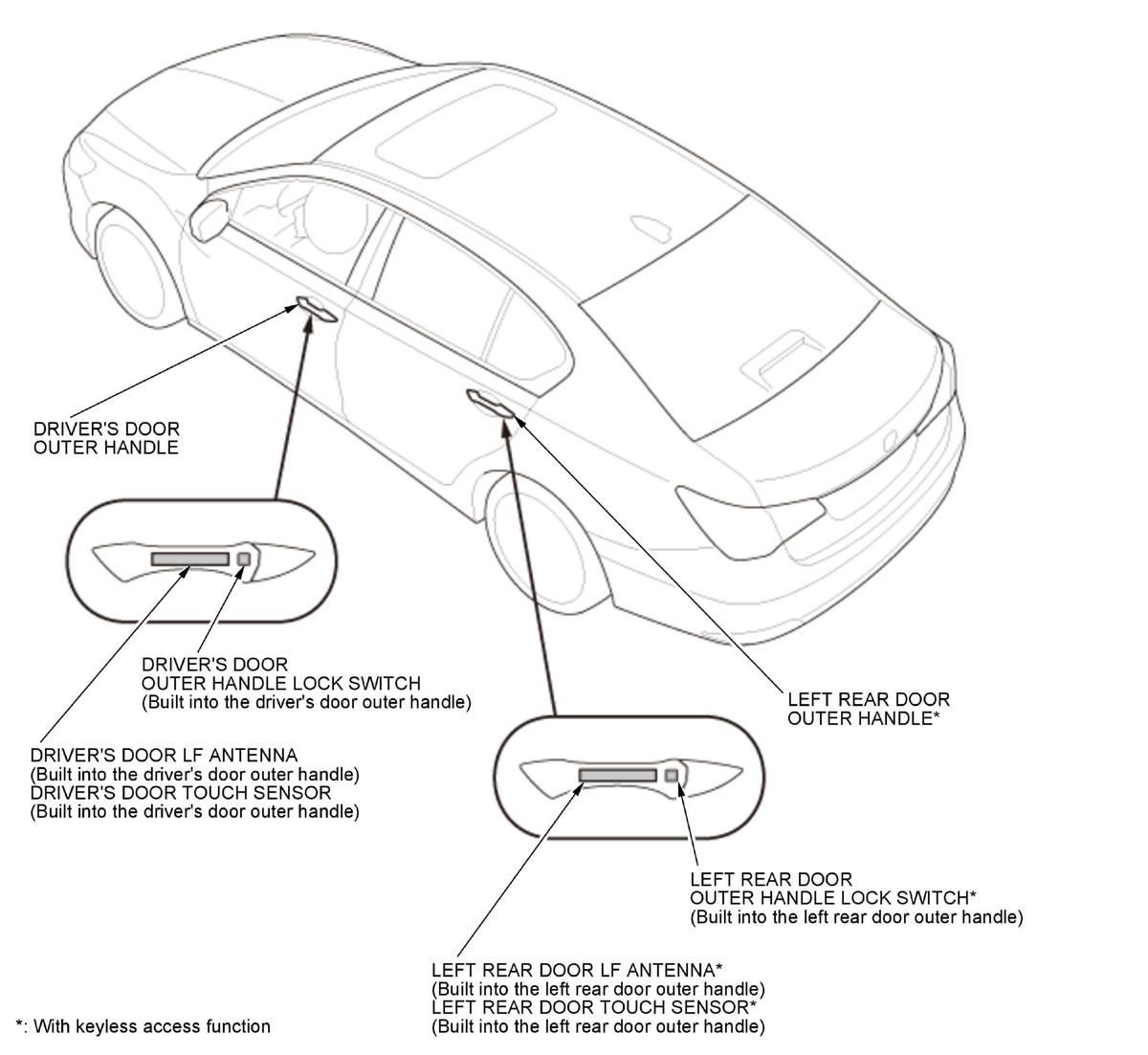 DRIVER'S DOOR
OUTER HANDLE

DRIVER'S DOOR
OUTER HANDLE LOCK SWITCH
(Built into the driver's door outer handle)

DRIVER'S DOOR LF ANTENNA
(Built into the driver's door outer handle)
DRIVER'S DOOR TOUCH SENSOR
(Built into the driver's door outer handle)

LEFT REAR DOOR
OUTER HANDLE*

LEFT REAR DOOR
OUTER HANDLE LOCK SWITCH*
(Built into the left rear door outer handle)

LEFT REAR DOOR LF ANTENNA*
(Built into the left rear door outer handle)
LEFT REAR DOOR TOUCH SENSOR*
(Built into the left rear door outer handle)

*: With keyless access function