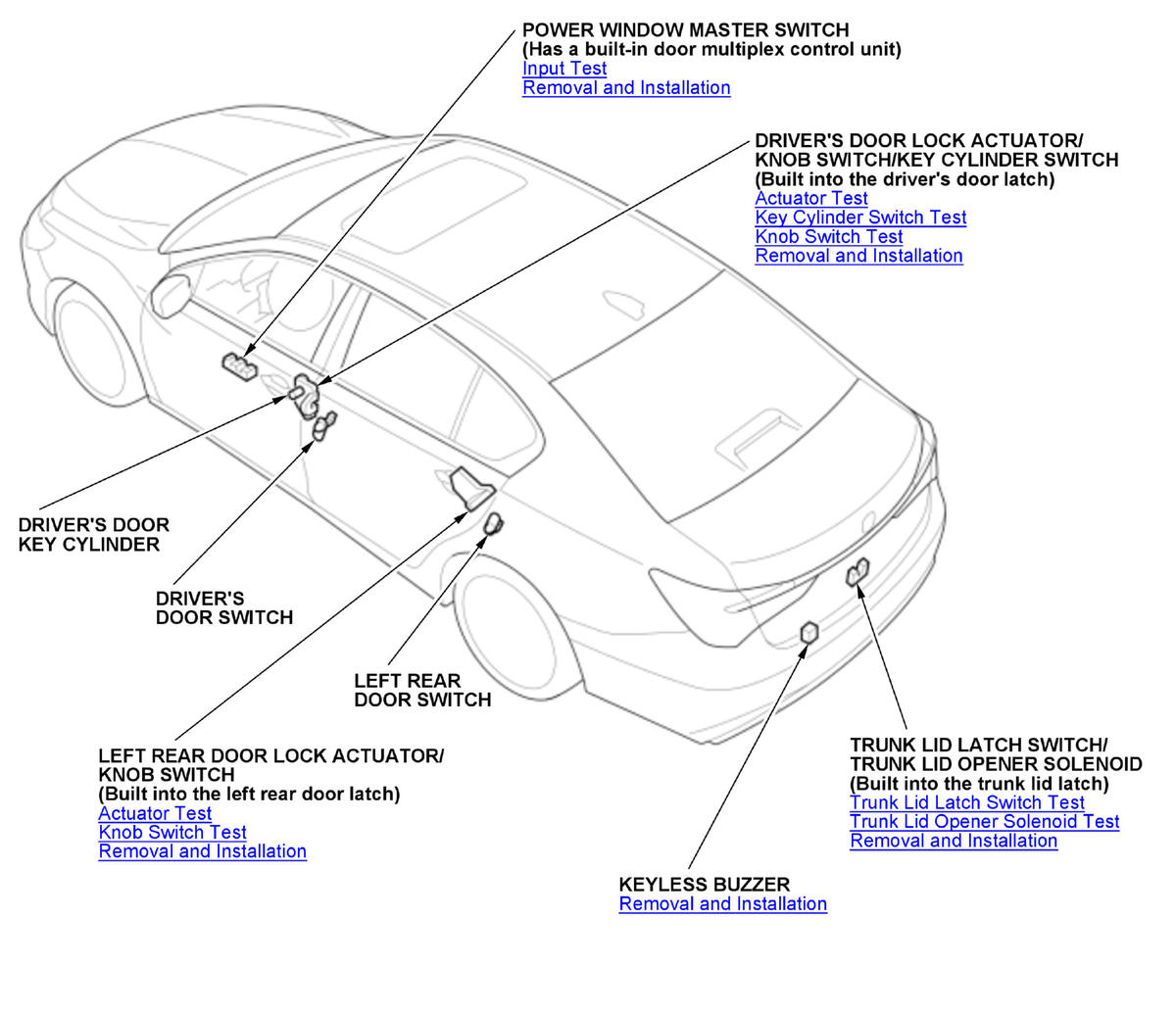 POWER WINDOW MASTER SWITCH
(Has a built-in door multiplex control unit)
Input Test
Removal and Installation

DRIVER'S DOOR LOCK ACTUATOR/
KNOB SWITCH/KEY CYLINDER SWITCH
(Built into the driver's door latch)
Actuator Test
Key Cylinder Switch Test
Knob Switch Test
Removal and Installation

DRIVER'S DOOR
KEY CYLINDER

DRIVER'S
DOOR SWITCH

LEFT REAR
DOOR SWITCH

LEFT REAR DOOR LOCK ACTUATOR/
KNOB SWITCH
(Built into the left rear door latch)
Actuator Test
Knob Switch Test
Removal and Installation

TRUNK LID LATCH SWITCH/
TRUNK LID OPENER SOLENOID
(Built into the trunk lid latch)
Trunk Lid Latch Switch Test
Trunk Lid Opener Solenoid Test
Removal and Installation

KEYLESS BUZZER
Removal and Installation