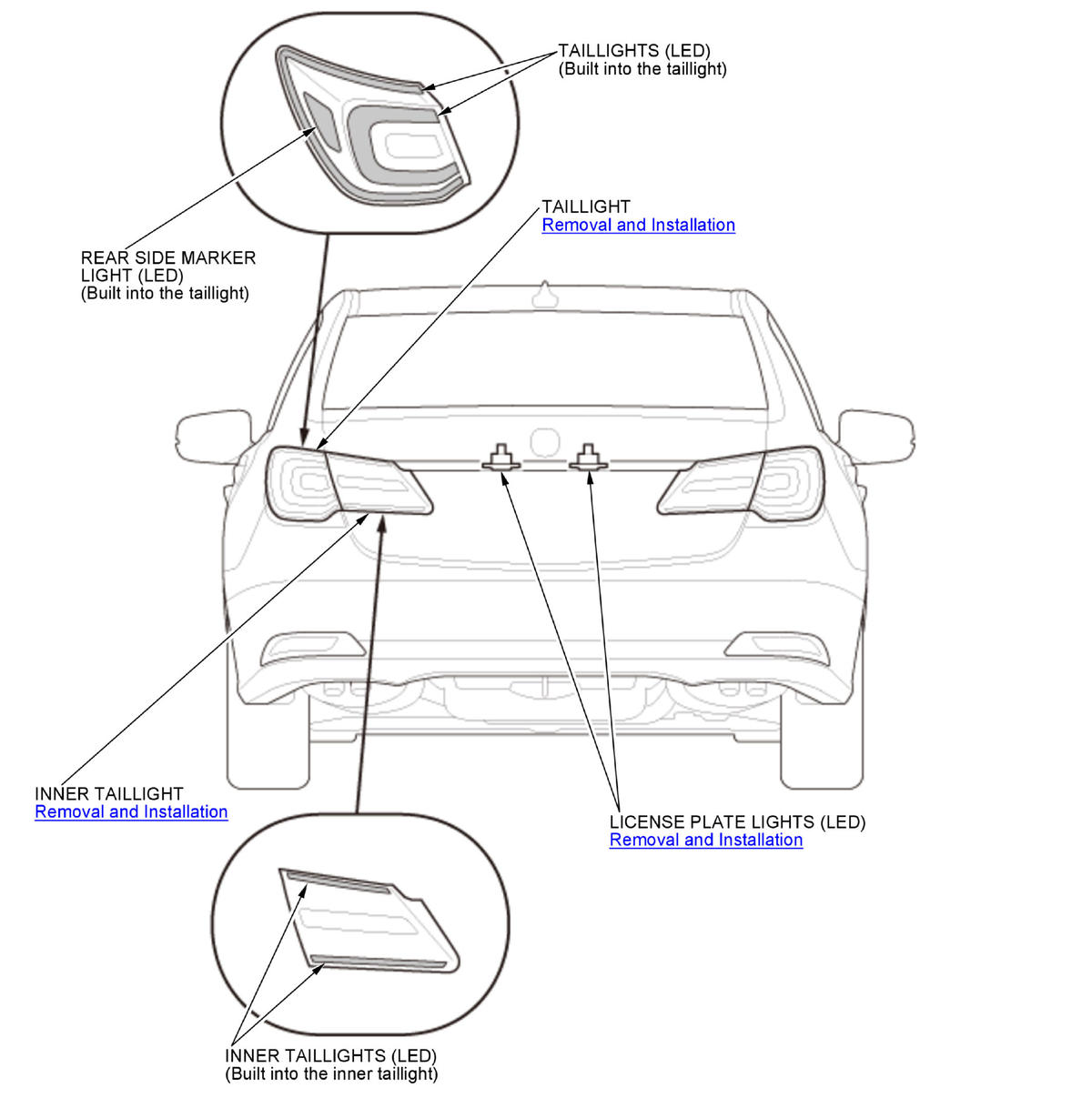 TAILLIGHTS (LED)
(Built into the taillight)

TAILLIGHT
Removal and Installation

REAR SIDE MARKER LIGHT (LED)
(Built into the taillight)

INNER TAILLIGHT
Removal and Installation

LICENSE PLATE LIGHTS (LED)
Removal and Installation

INNER TAILLIGHTS (LED)
(Built into the inner taillight)