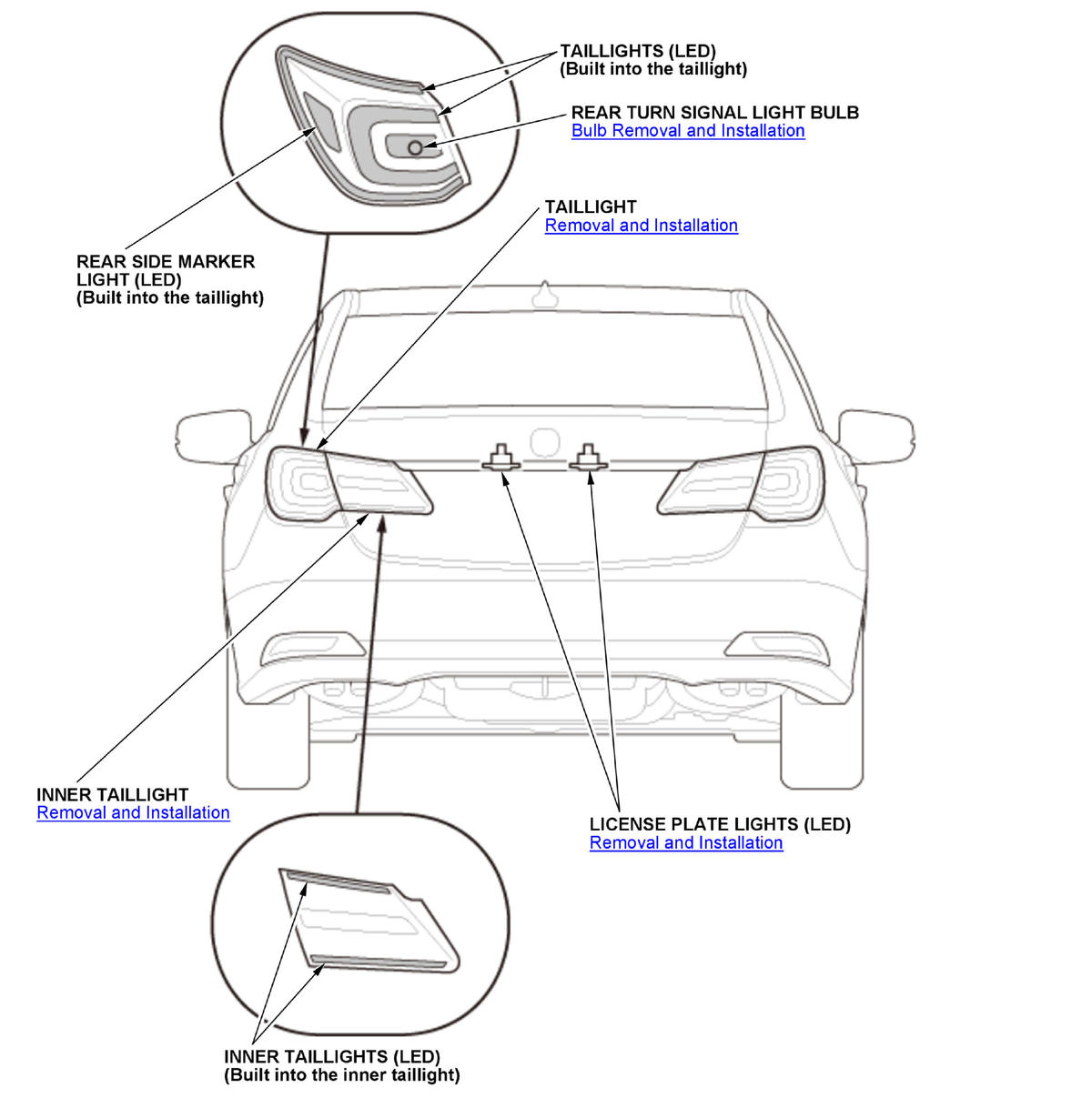 TAILLIGHTS (LED)
(Built into the taillight)

REAR TURN SIGNAL LIGHT BULB
Bulb Removal and Installation

TAILLIGHT
Removal and Installation

REAR SIDE MARKER LIGHT (LED)
(Built into the taillight)

INNER TAILLIGHT
Removal and Installation

LICENSE PLATE LIGHTS (LED)
Removal and Installation

INNER TAILLIGHTS (LED)
(Built into the inner taillight)