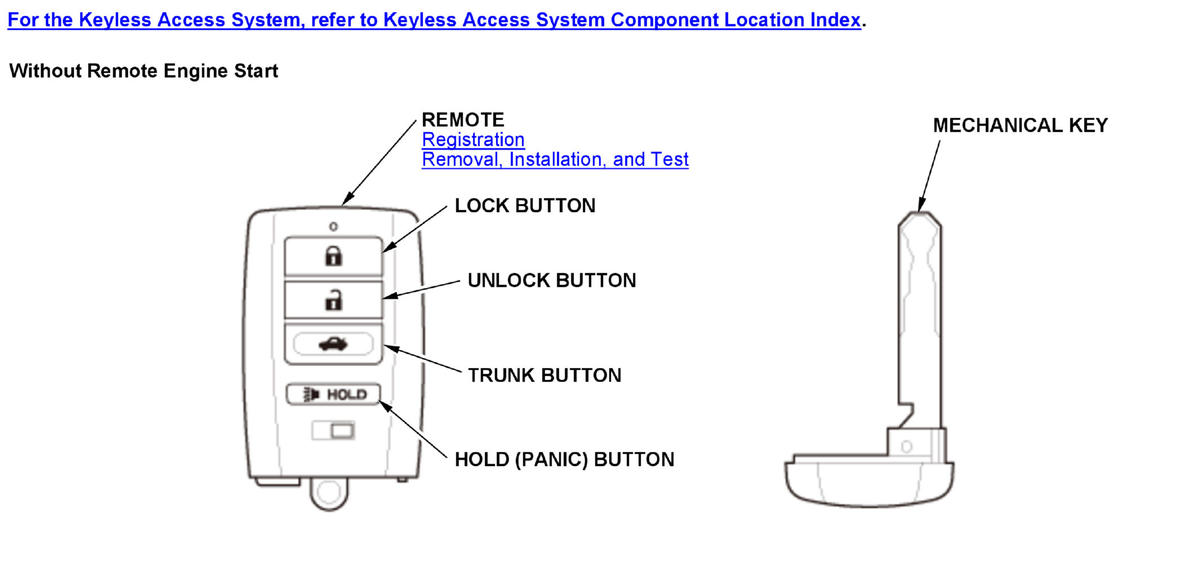 For the Keyless Access System, refer to Keyless Access System Component Location Index.

Without Remote Engine Start

REMOTE
Registration
Removal, Installation, and Test

LOCK BUTTON

UNLOCK BUTTON

TRUNK BUTTON

HOLD

HOLD (PANIC) BUTTON

MECHANICAL KEY