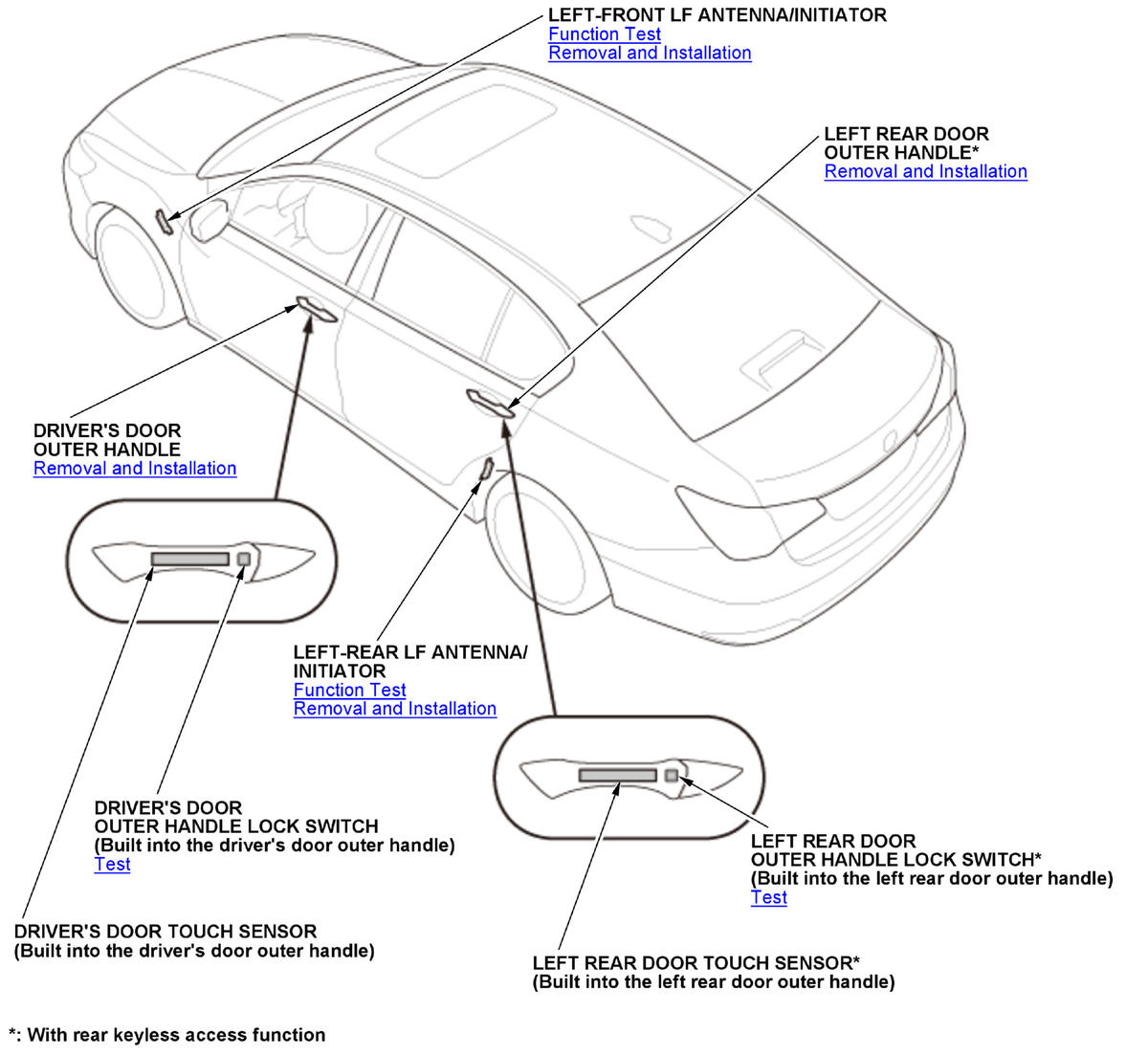 LEFT-FRONT LF ANTENNA/INITIATOR
Function Test
Removal and Installation

LEFT REAR DOOR
OUTER HANDLE*
Removal and Installation

DRIVER'S DOOR
OUTER HANDLE
Removal and Installation

LEFT-REAR LF ANTENNA/
INITIATOR
Function Test
Removal and Installation

DRIVER'S DOOR
OUTER HANDLE LOCK SWITCH
(Built into the driver's door outer handle)
Test

LEFT REAR DOOR
OUTER HANDLE LOCK SWITCH*
(Built into the left rear door outer handle)
Test

DRIVER'S DOOR TOUCH SENSOR
(Built into the driver's door outer handle)

LEFT REAR DOOR TOUCH SENSOR*
(Built into the left rear door outer handle)

*: With rear keyless access function