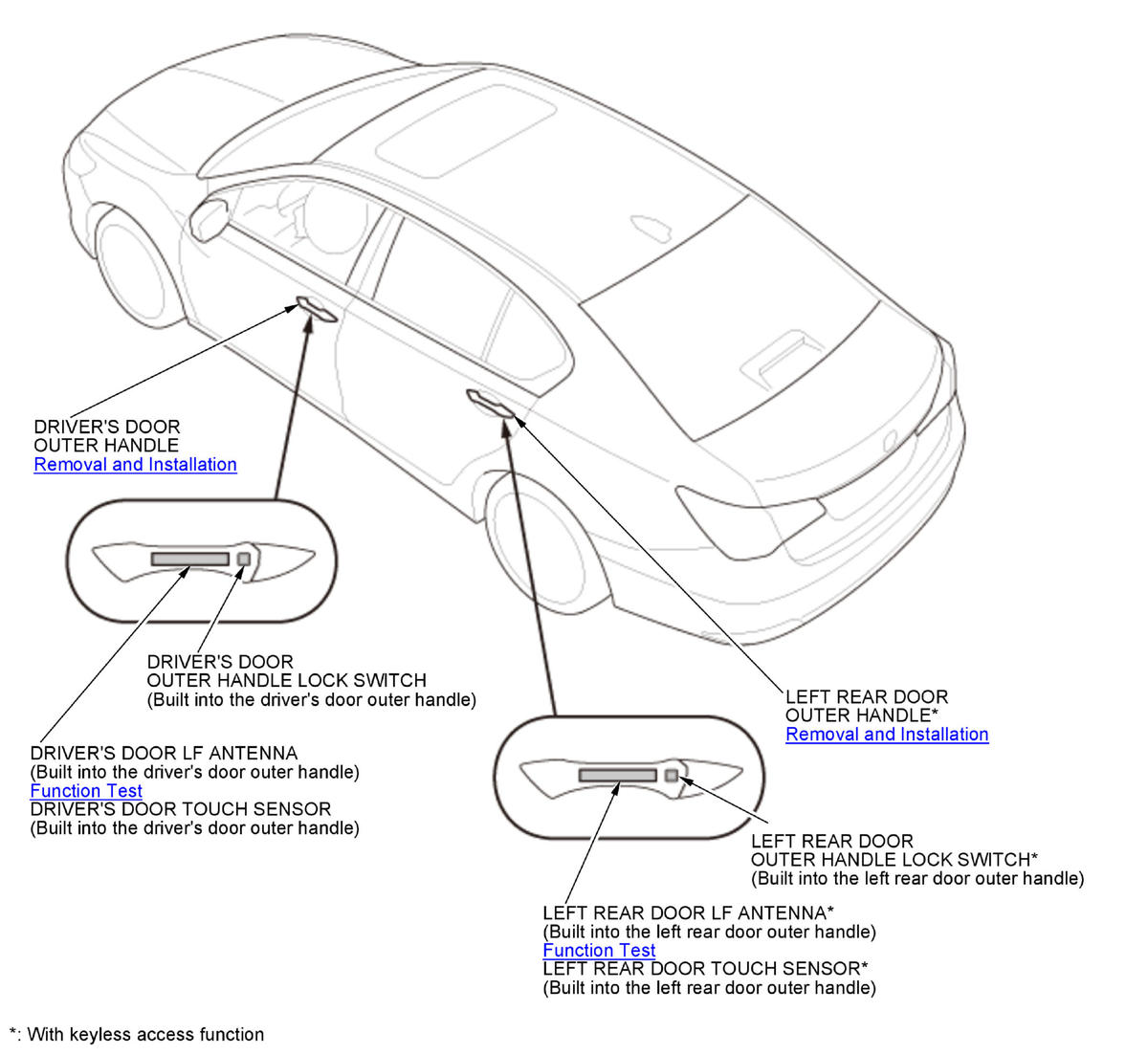 DRIVER'S DOOR
OUTER HANDLE
Removal and Installation

DRIVER'S DOOR
OUTER HANDLE LOCK SWITCH
(Built into the driver's door outer handle)

DRIVER'S DOOR LF ANTENNA
(Built into the driver's door outer handle)
Function Test
DRIVER'S DOOR TOUCH SENSOR
(Built into the driver's door outer handle)

LEFT REAR DOOR
OUTER HANDLE*
Removal and Installation

LEFT REAR DOOR
OUTER HANDLE LOCK SWITCH*
(Built into the left rear door outer handle)

LEFT REAR DOOR LF ANTENNA*
(Built into the left rear door outer handle)
Function Test
LEFT REAR DOOR TOUCH SENSOR*
(Built into the left rear door outer handle)

*: With keyless access function