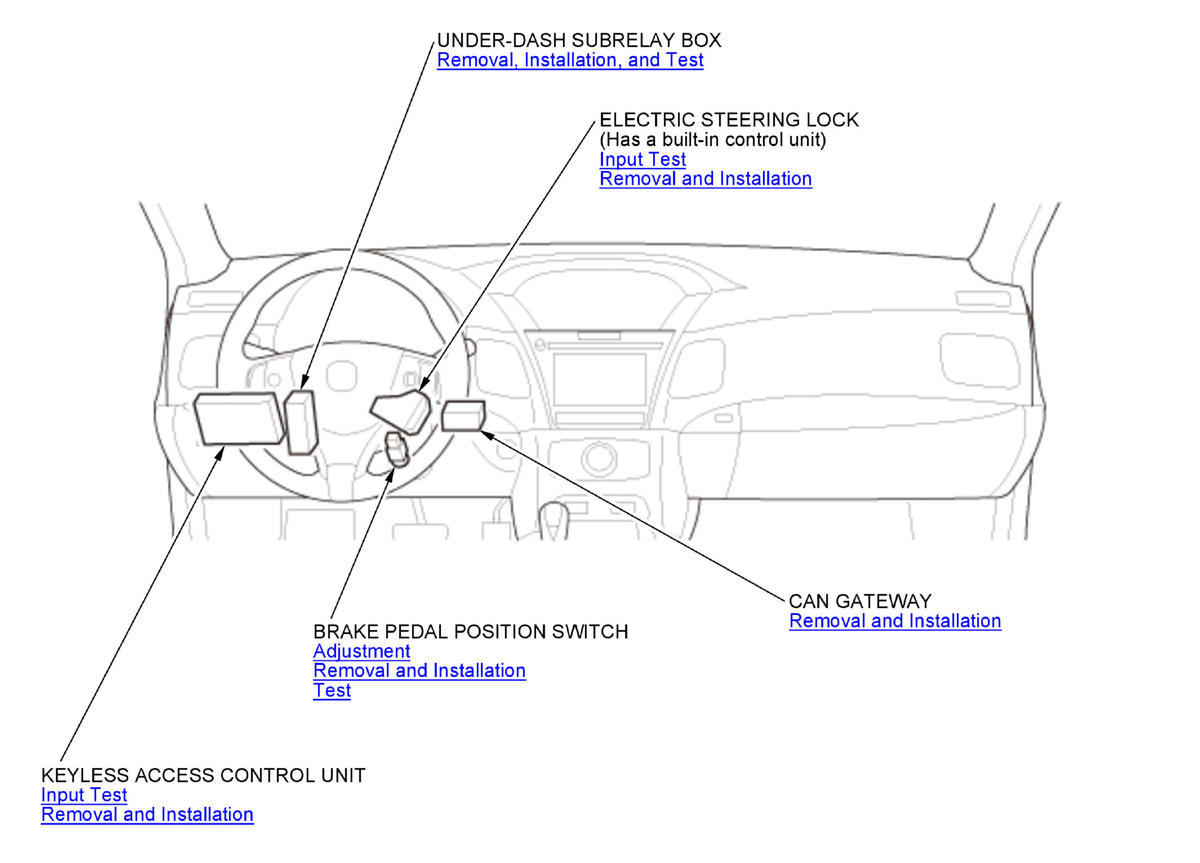 UNDER-DASH SUBRELAY BOX
Removal, Installation, and Test

ELECTRIC STEERING LOCK
(Has a built-in control unit)
Input Test
Removal and Installation

CAN GATEWAY
Removal and Installation

BRAKE PEDAL POSITION SWITCH
Adjustment
Removal and Installation
Test

KEYLESS ACCESS CONTROL UNIT
Input Test
Removal and Installation