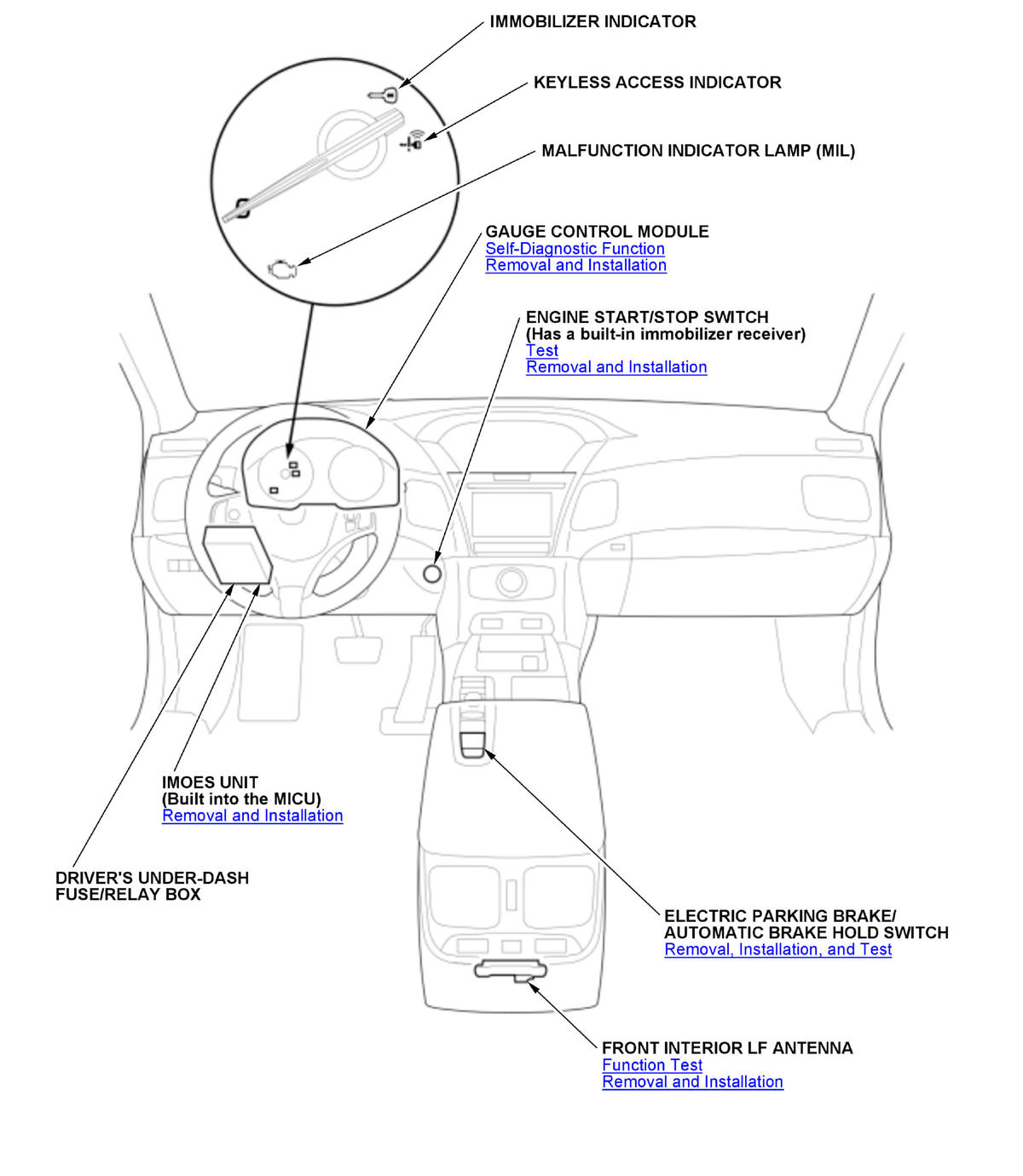 IMMOBILIZER INDICATOR

KEYLESS ACCESS INDICATOR

MALFUNCTION INDICATOR LAMP (MIL)

GAUGE CONTROL MODULE
Self-Diagnostic Function
Removal and Installation

ENGINE START/STOP SWITCH
(Has a built-in immobilizer receiver)
Test
Removal and Installation

IMOES UNIT
(Built into the MICU)
Removal and Installation

DRIVER'S UNDER-DASH
FUSE/RELAY BOX

ELECTRIC PARKING BRAKE/
AUTOMATIC BRAKE HOLD SWITCH
Removal, Installation, and Test

FRONT INTERIOR LF ANTENNA
Function Test
Removal and Installation