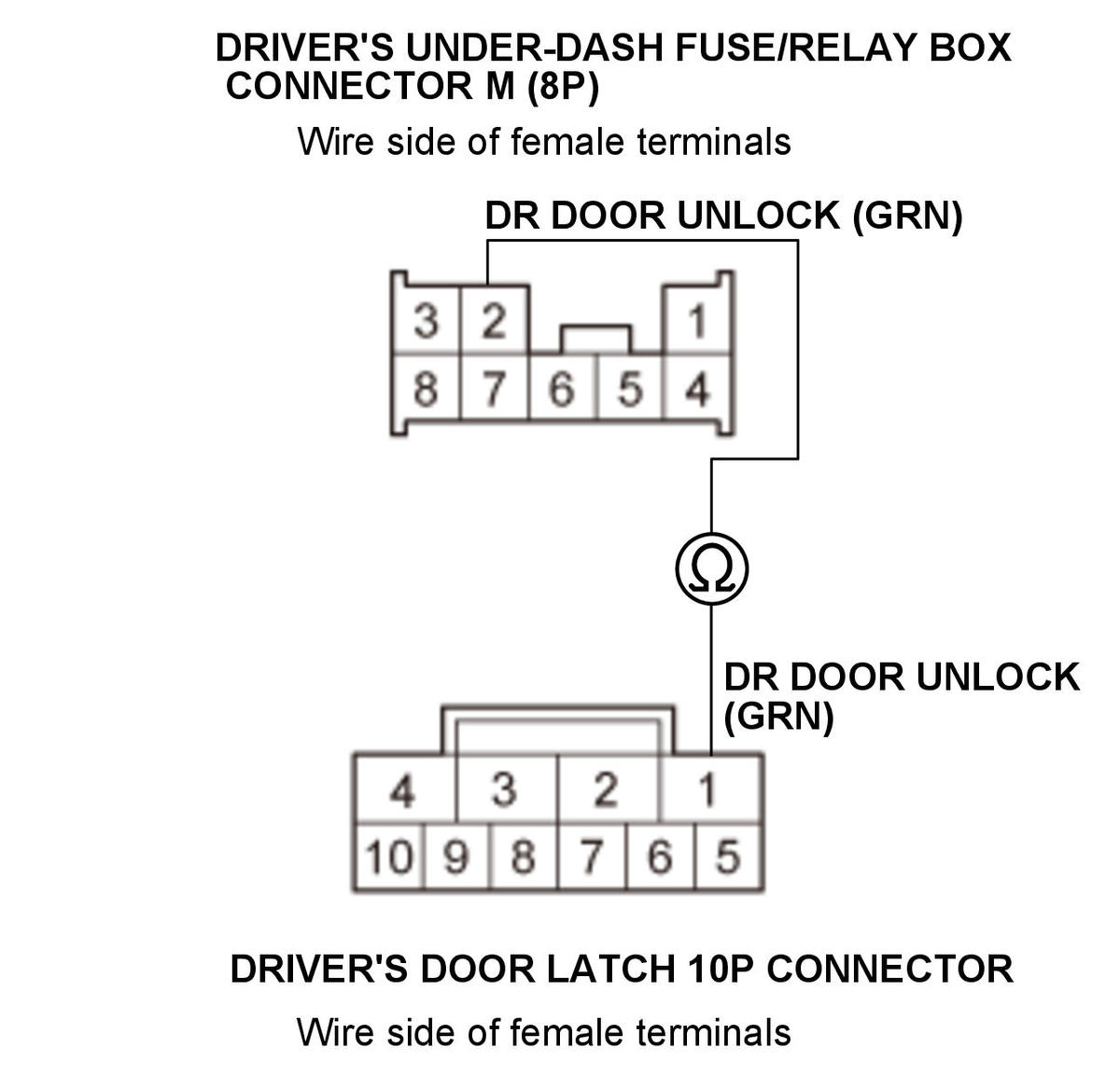 DRIVER'S UNDER-DASH FUSE/RELAY BOX CONNECTOR M (8P)

Wire side of female terminals

DR DOOR UNLOCK (GRN)

3 2 1
8 7 6 5 4

$\Omega$

DR DOOR UNLOCK (GRN)

4 3 2 1
10 9 8 7 6 5

DRIVER'S DOOR LATCH 10P CONNECTOR

Wire side of female terminals