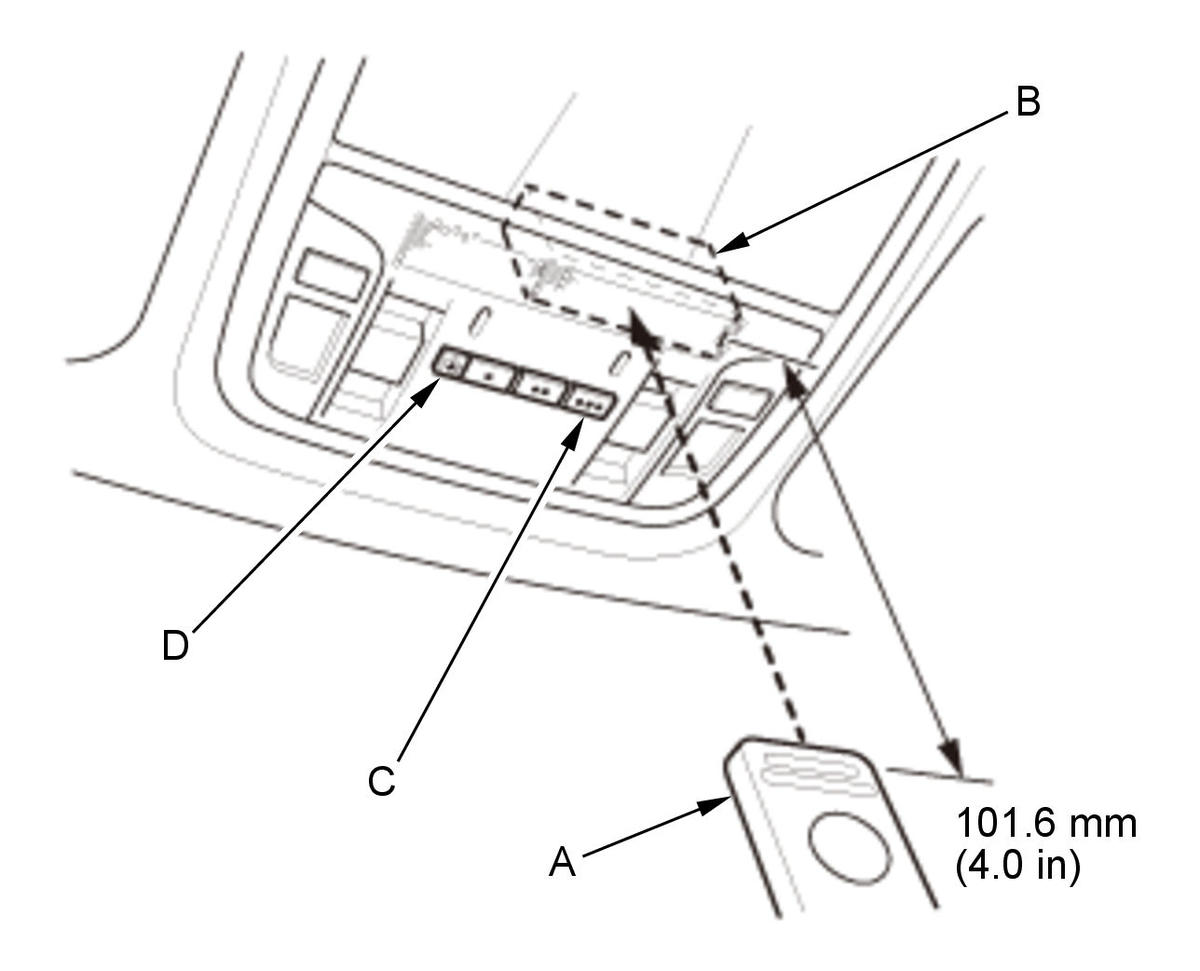 B

D

C

A

101.6 mm
(4.0 in)