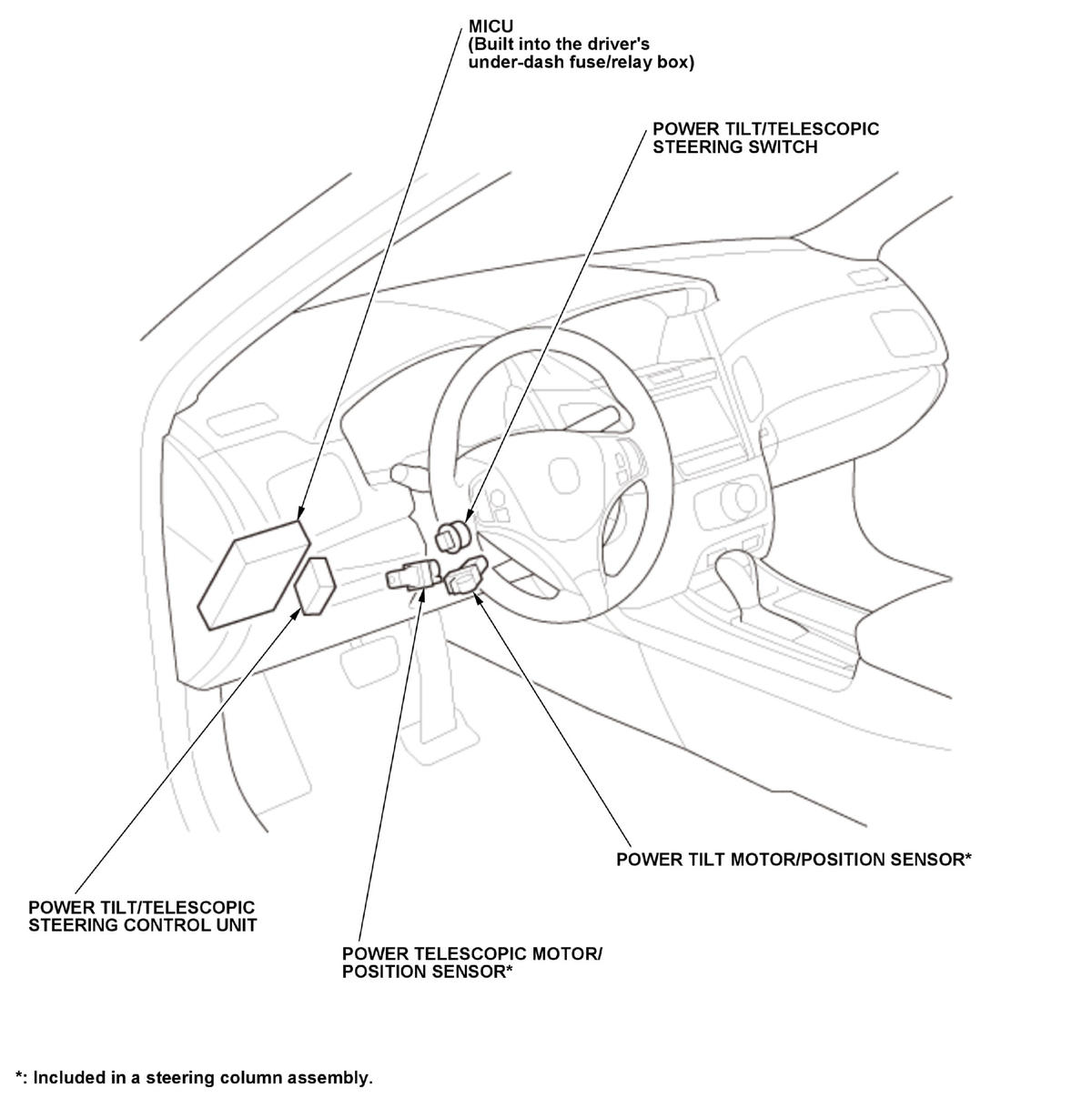 MICU
(Built into the driver's under-dash fuse/relay box)

POWER TILT/TELESCOPIC STEERING SWITCH

POWER TILT MOTOR/POSITION SENSOR*

POWER TILT/TELESCOPIC STEERING CONTROL UNIT

POWER TELESCOPIC MOTOR/ POSITION SENSOR*

*: Included in a steering column assembly.