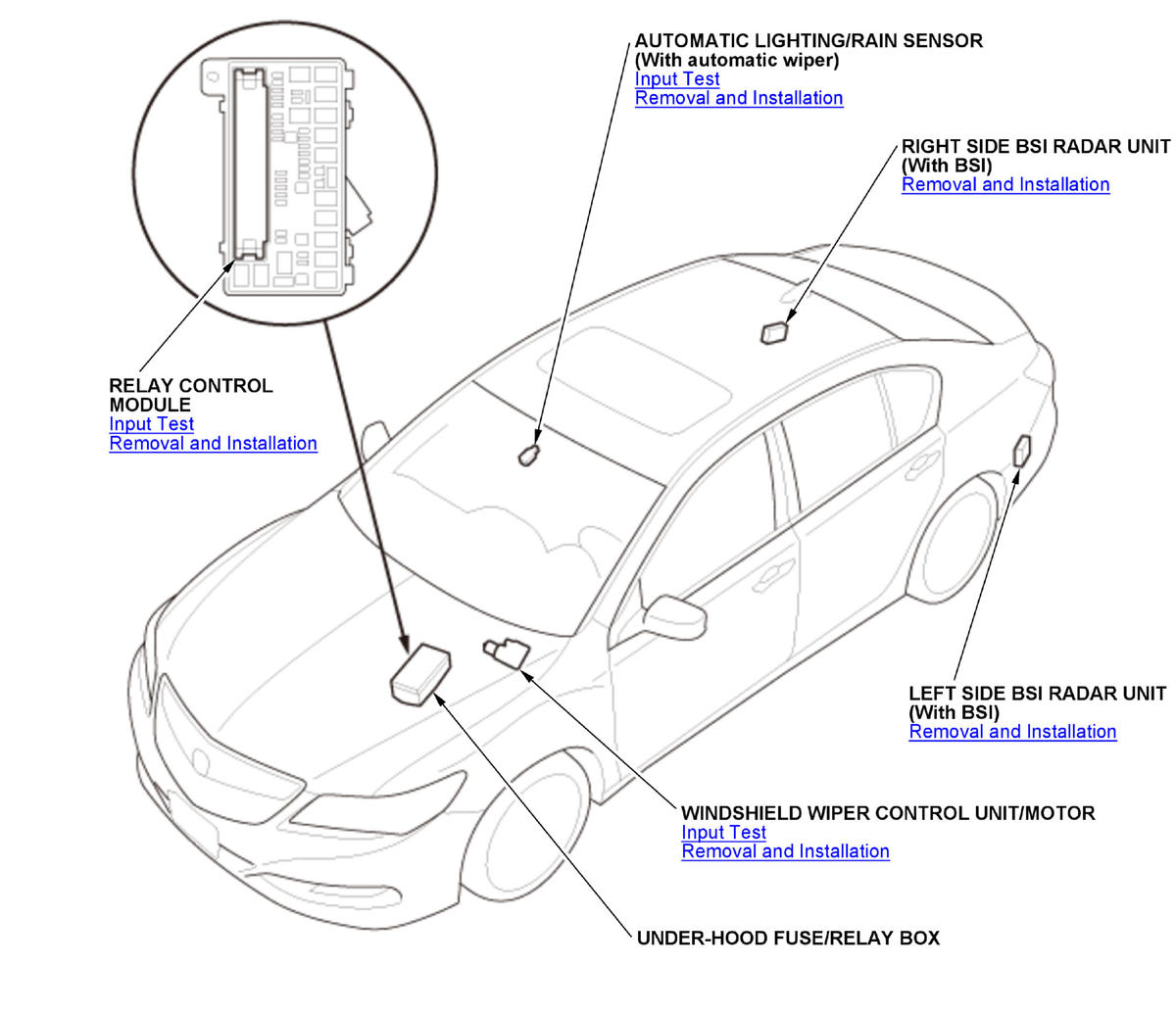 AUTOMATIC LIGHTING/RAIN SENSOR
(With automatic wiper)
Input Test
Removal and Installation

RIGHT SIDE BSI RADAR UNIT
(With BSI)
Removal and Installation

RELAY CONTROL MODULE
Input Test
Removal and Installation

LEFT SIDE BSI RADAR UNIT
(With BSI)
Removal and Installation

WINDSHIELD WIPER CONTROL UNIT/MOTOR
Input Test
Removal and Installation

UNDER-HOOD FUSE/RELAY BOX