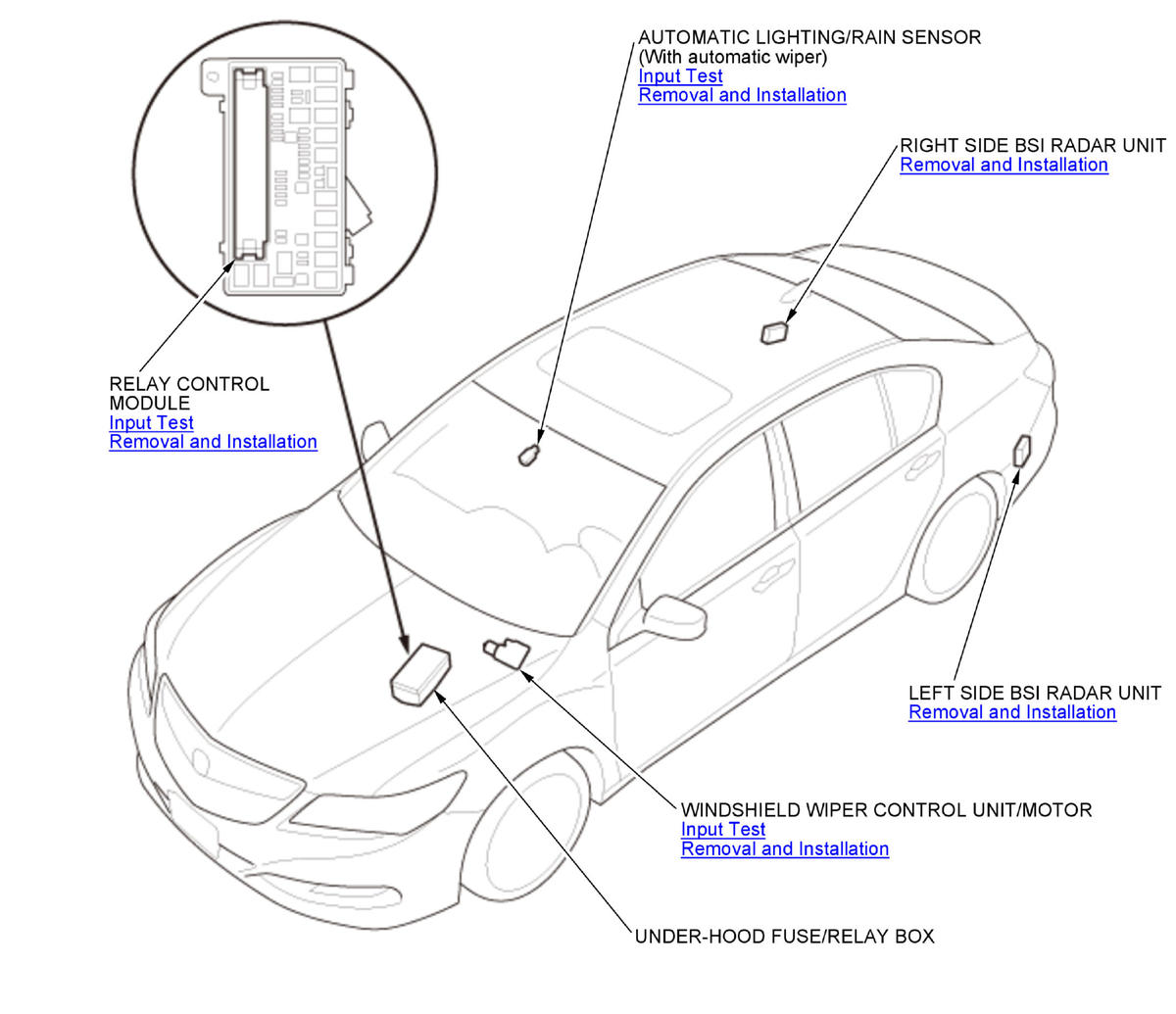 AUTOMATIC LIGHTING/RAIN SENSOR
(With automatic wiper)
Input Test
Removal and Installation

RIGHT SIDE BSI RADAR UNIT
Removal and Installation

RELAY CONTROL MODULE
Input Test
Removal and Installation

LEFT SIDE BSI RADAR UNIT
Removal and Installation

WINDSHIELD WIPER CONTROL UNIT/MOTOR
Input Test
Removal and Installation

UNDER-HOOD FUSE/RELAY BOX