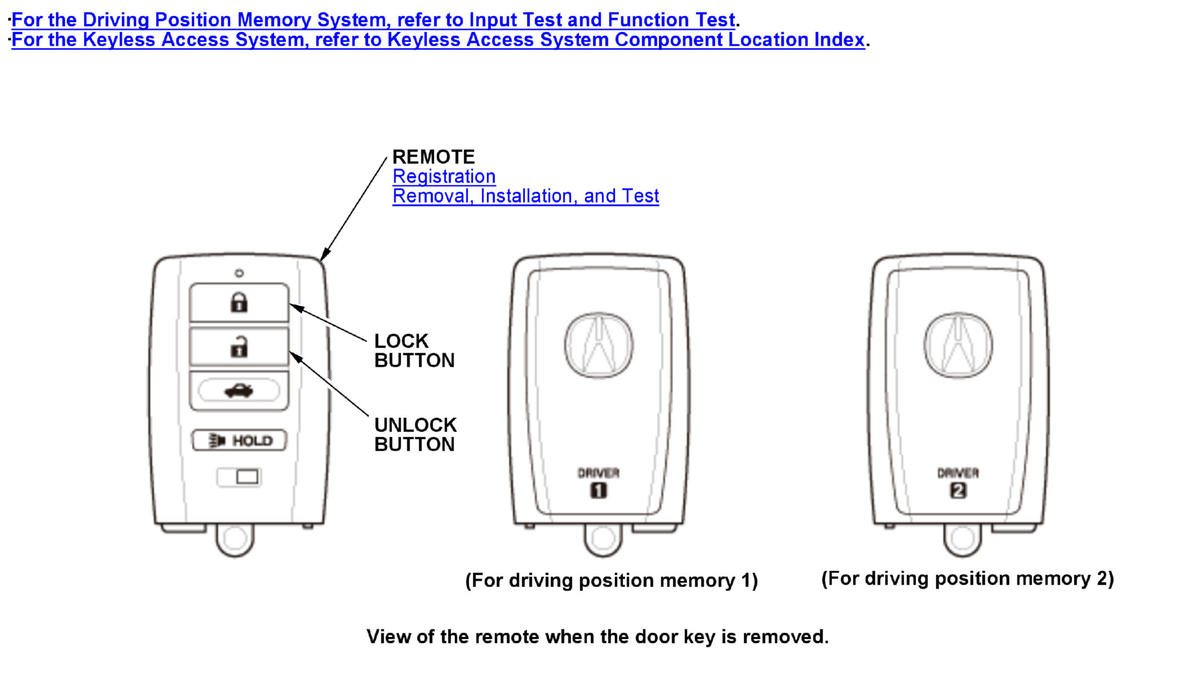 ·For the Driving Position Memory System, refer to Input Test and Function Test.
·For the Keyless Access System, refer to Keyless Access System Component Location Index.

REMOTE
Registration
Removal, Installation, and Test

LOCK BUTTON

UNLOCK BUTTON

HOLD

DRIVER
1

DRIVER
2

(For driving position memory 1)

(For driving position memory 2)

View of the remote when the door key is removed.