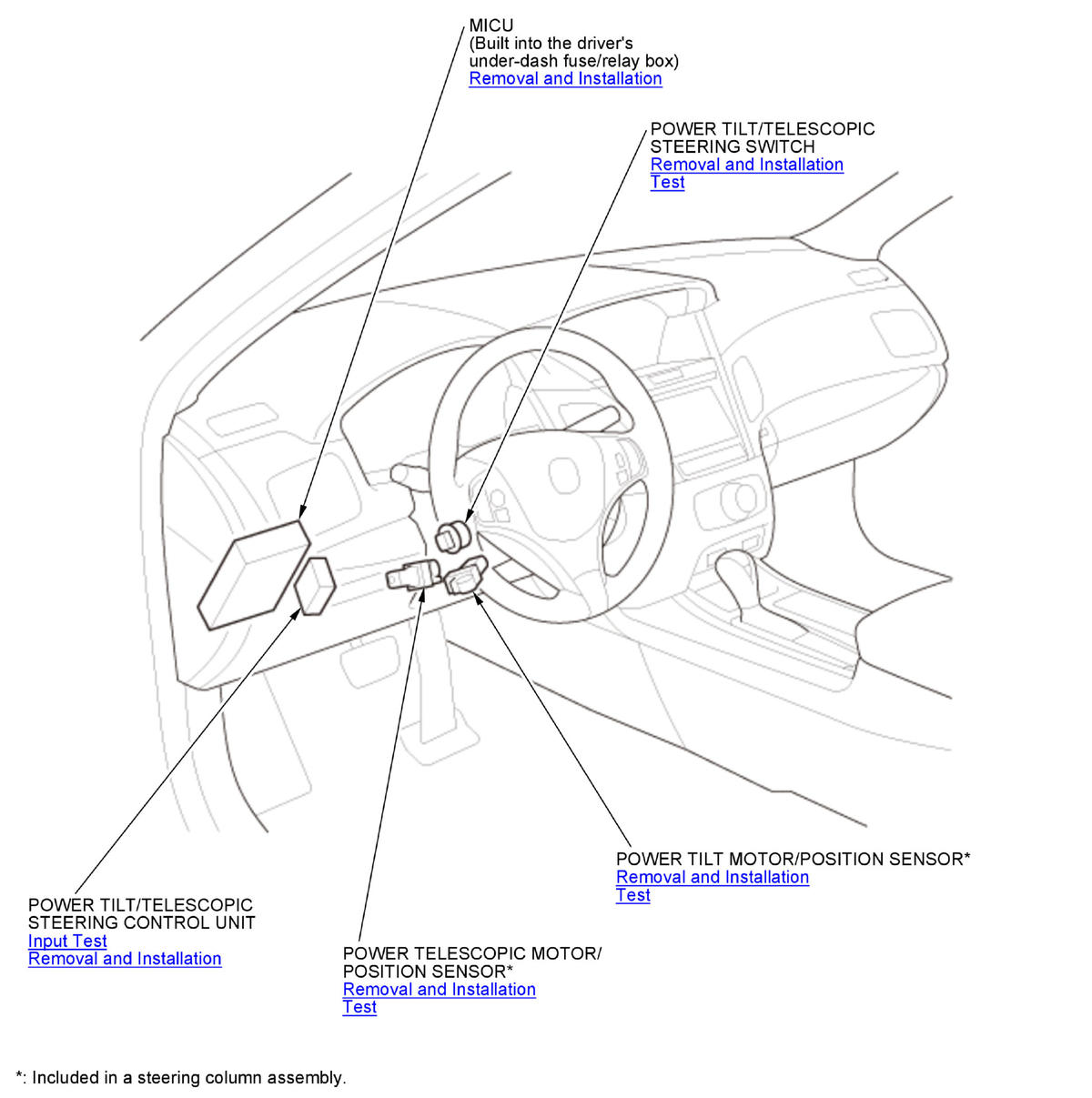 MICU
(Built into the driver's under-dash fuse/relay box)
Removal and Installation

POWER TILT/TELESCOPIC STEERING SWITCH
Removal and Installation
Test

POWER TILT MOTOR/POSITION SENSOR*
Removal and Installation
Test

POWER TILT/TELESCOPIC STEERING CONTROL UNIT
Input Test
Removal and Installation

POWER TELESCOPIC MOTOR/ POSITION SENSOR*
Removal and Installation
Test

*: Included in a steering column assembly.