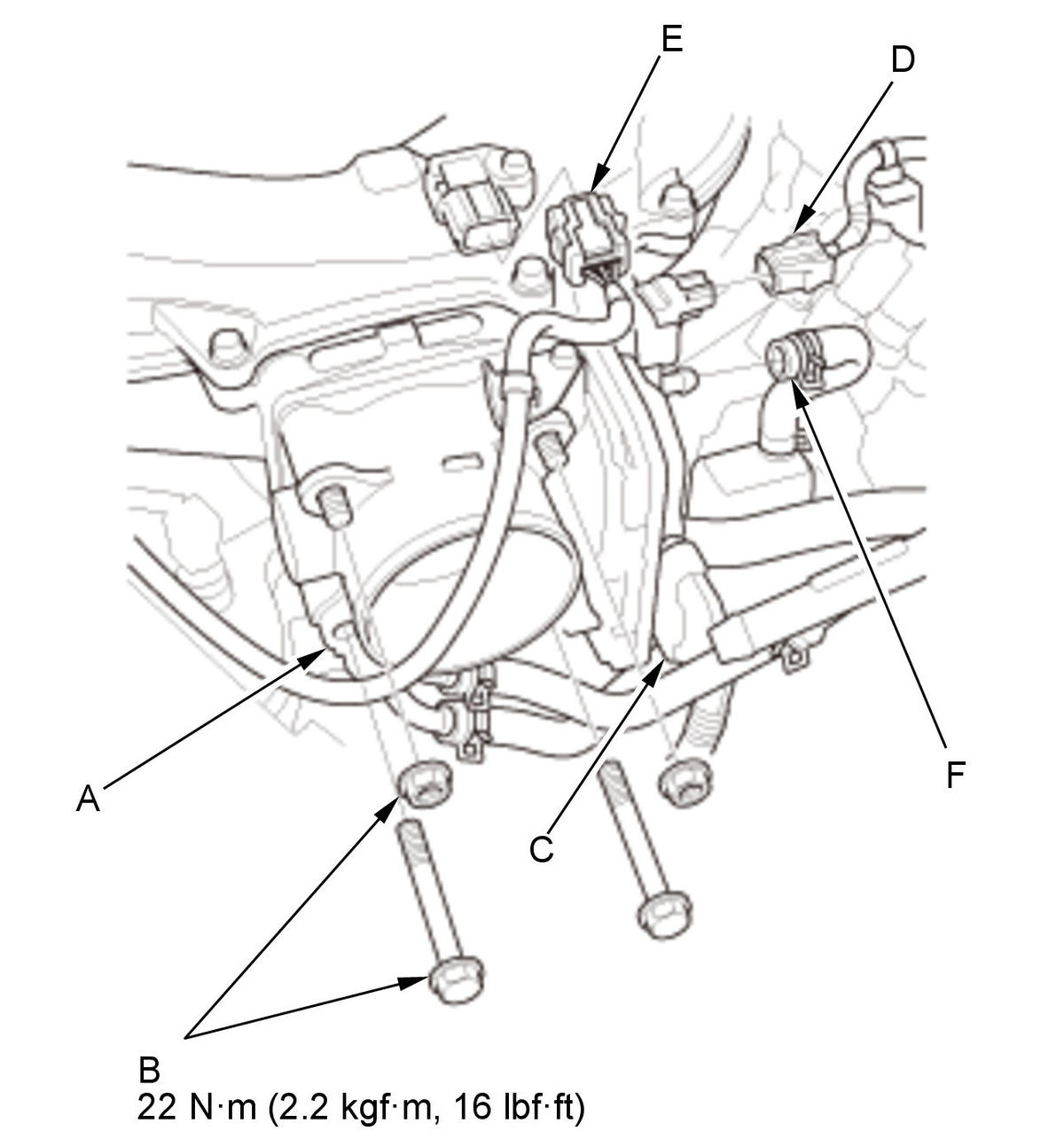 E
D
A
C
F
B
22 N·m (2.2 kgf·m, 16 lbf·ft)