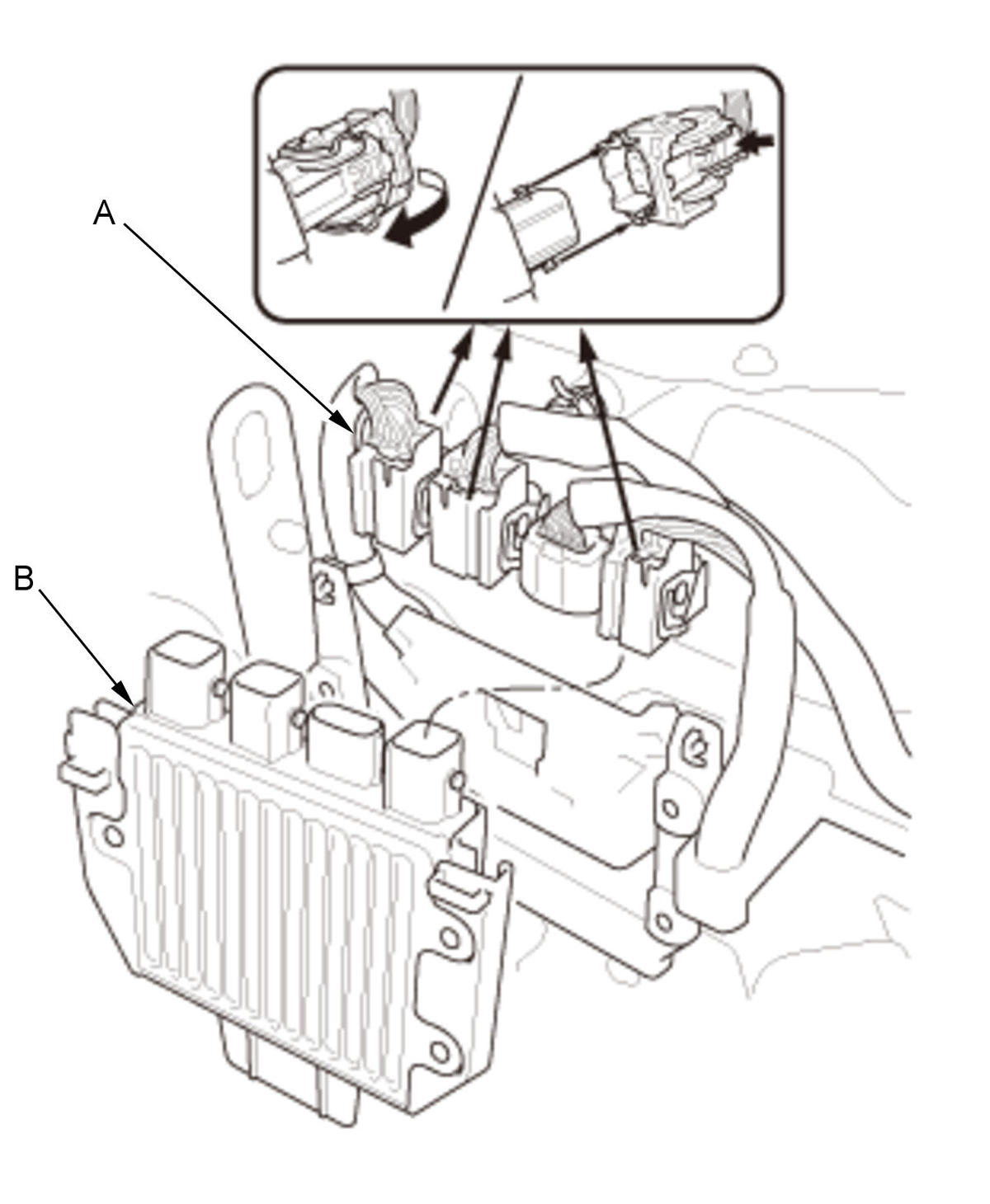 A

B