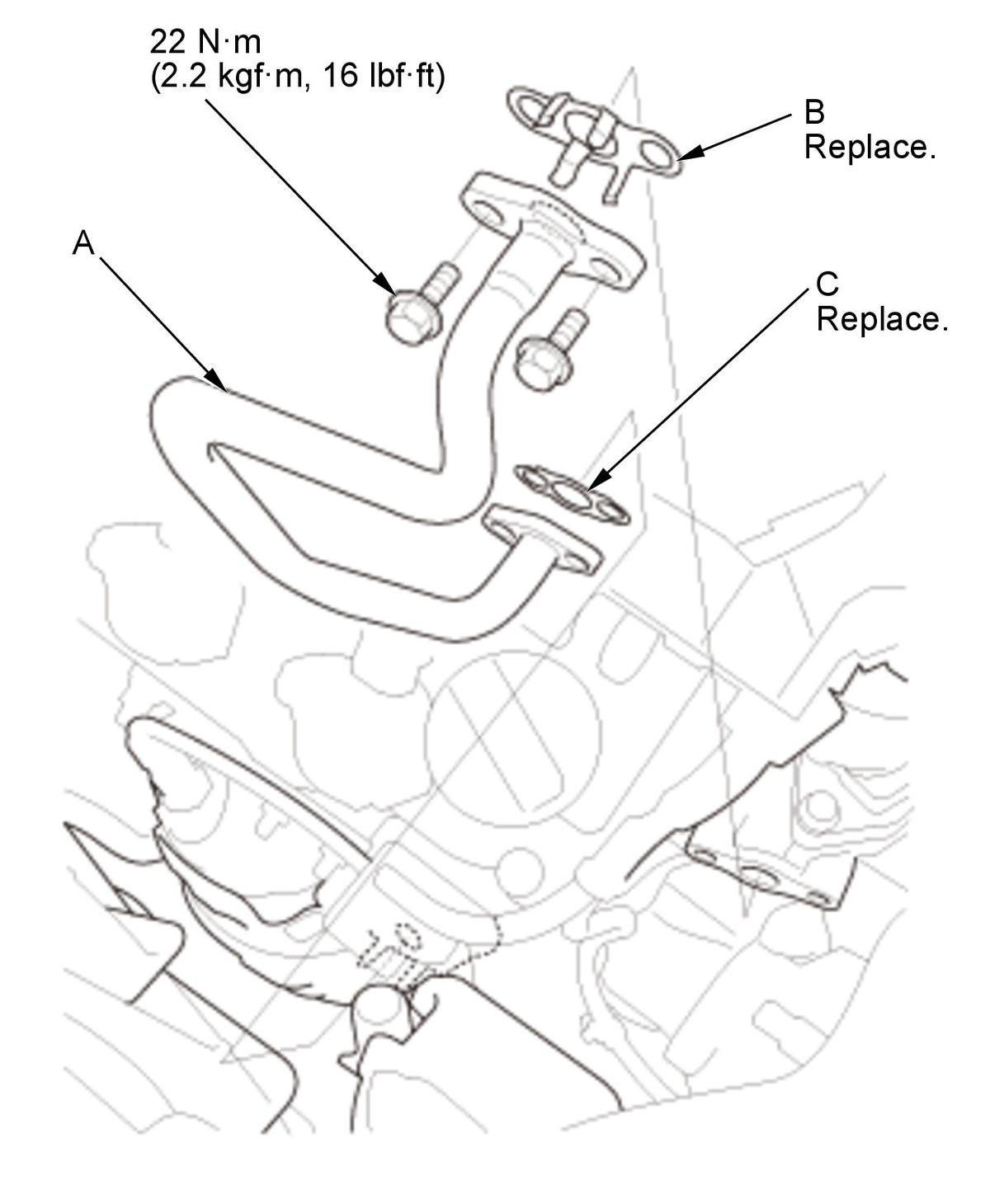 22 N·m
(2.2 kgf·m, 16 lbf·ft)

B
Replace.

A

C
Replace.