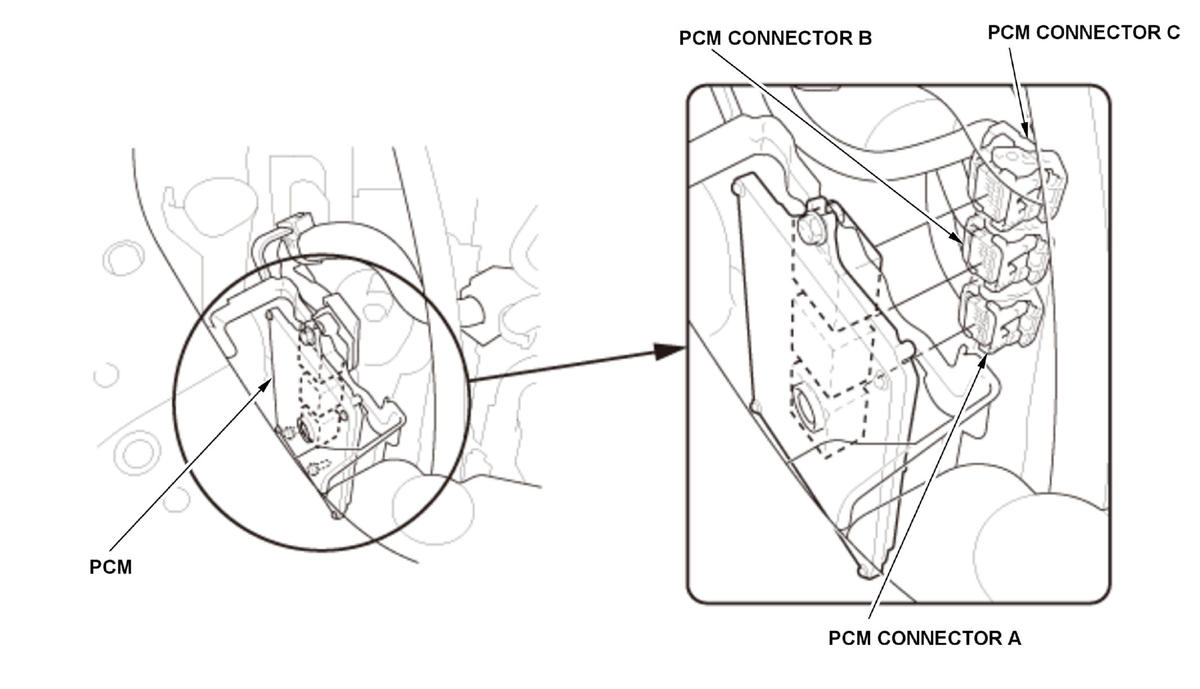 PCM CONNECTOR B

PCM CONNECTOR C

PCM

PCM CONNECTOR A