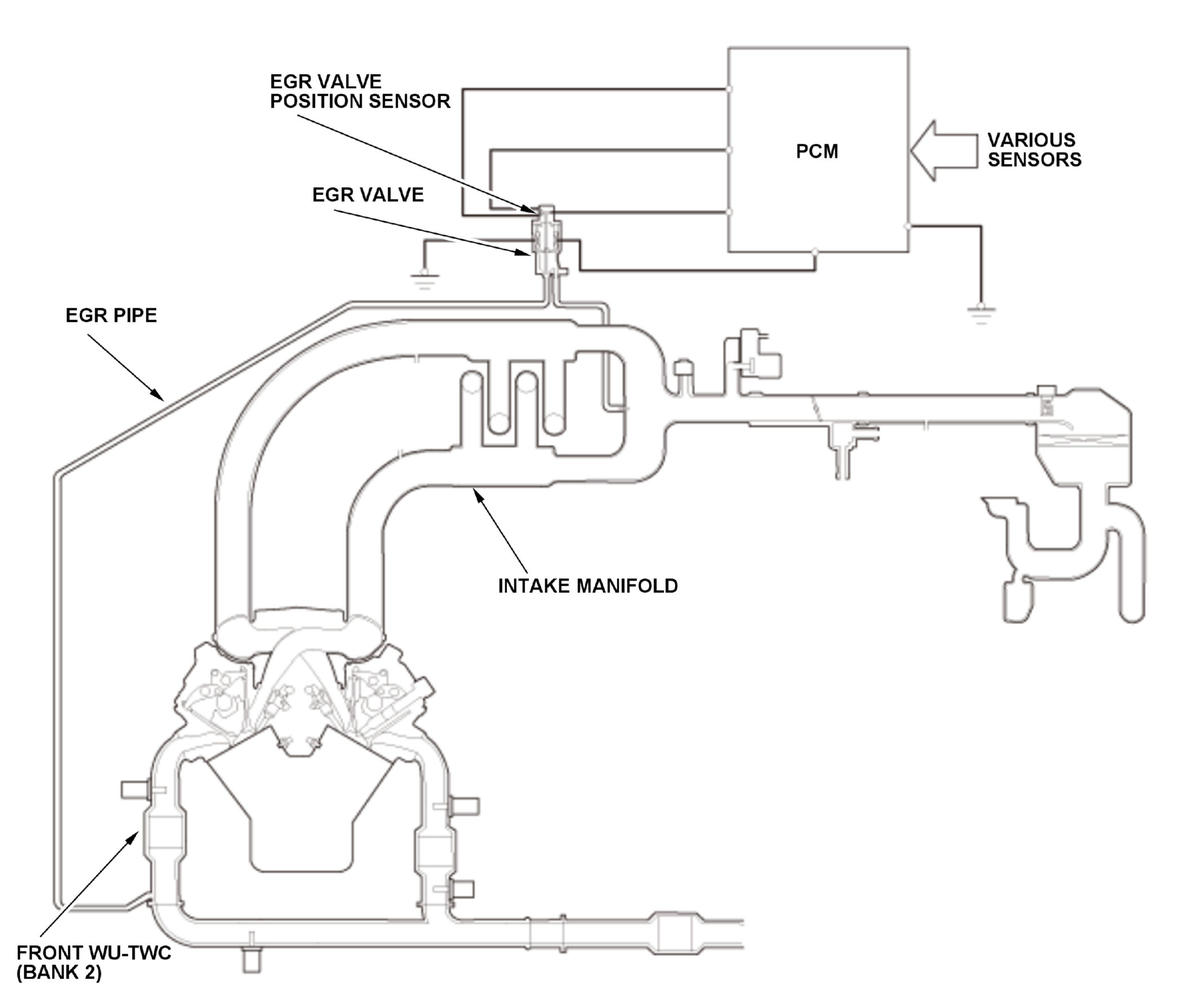 EGR VALVE
POSITION SENSOR

PCM

VARIOUS
SENSORS

EGR VALVE

EGR PIPE

INTAKE MANIFOLD

FRONT WU-TWC
(BANK 2)