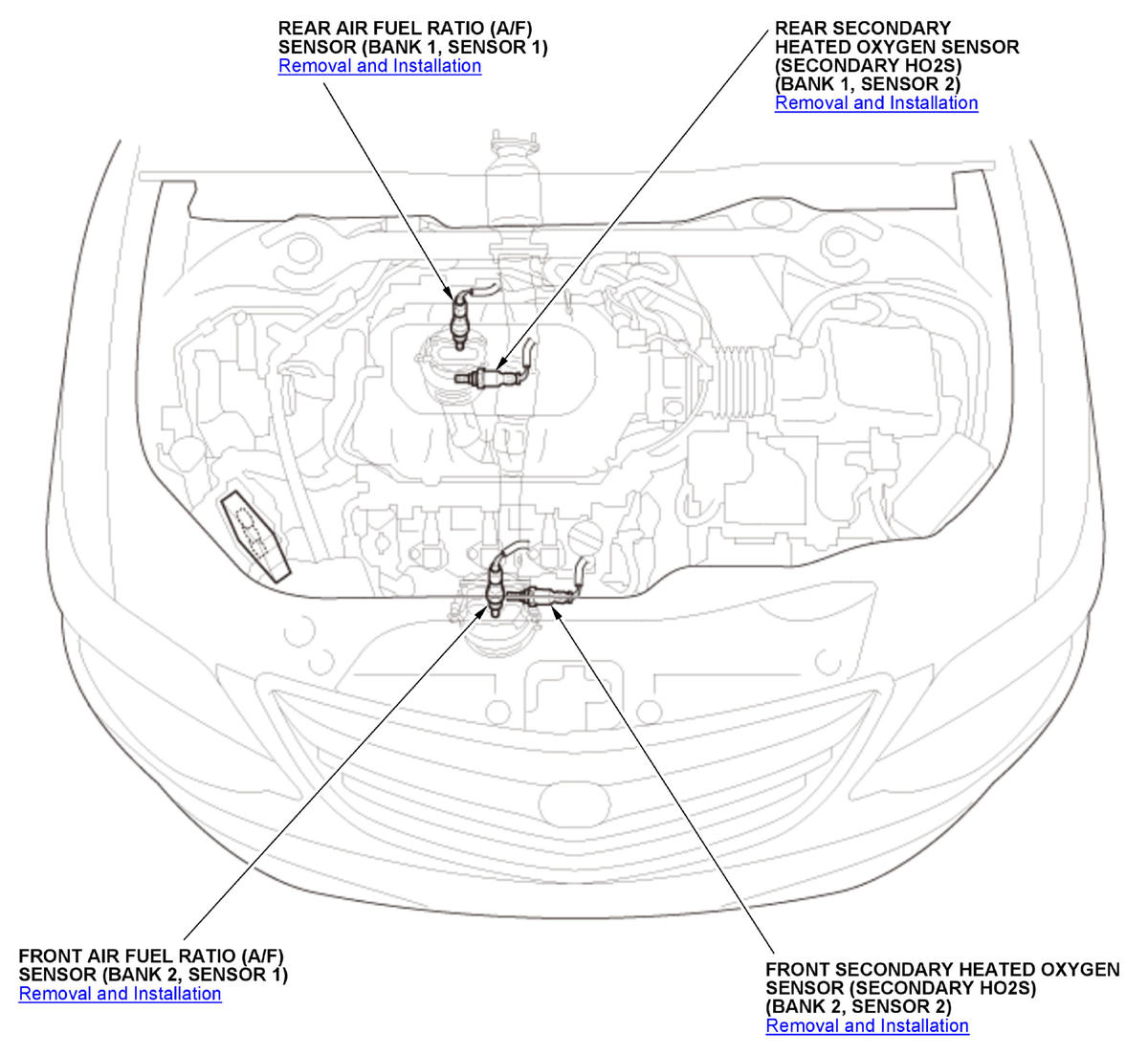 REAR AIR FUEL RATIO (A/F) SENSOR (BANK 1, SENSOR 1)
Removal and Installation

REAR SECONDARY HEATED OXYGEN SENSOR (SECONDARY HO2S) (BANK 1, SENSOR 2)
Removal and Installation

FRONT AIR FUEL RATIO (A/F) SENSOR (BANK 2, SENSOR 1)
Removal and Installation

FRONT SECONDARY HEATED OXYGEN SENSOR (SECONDARY HO2S) (BANK 2, SENSOR 2)
Removal and Installation