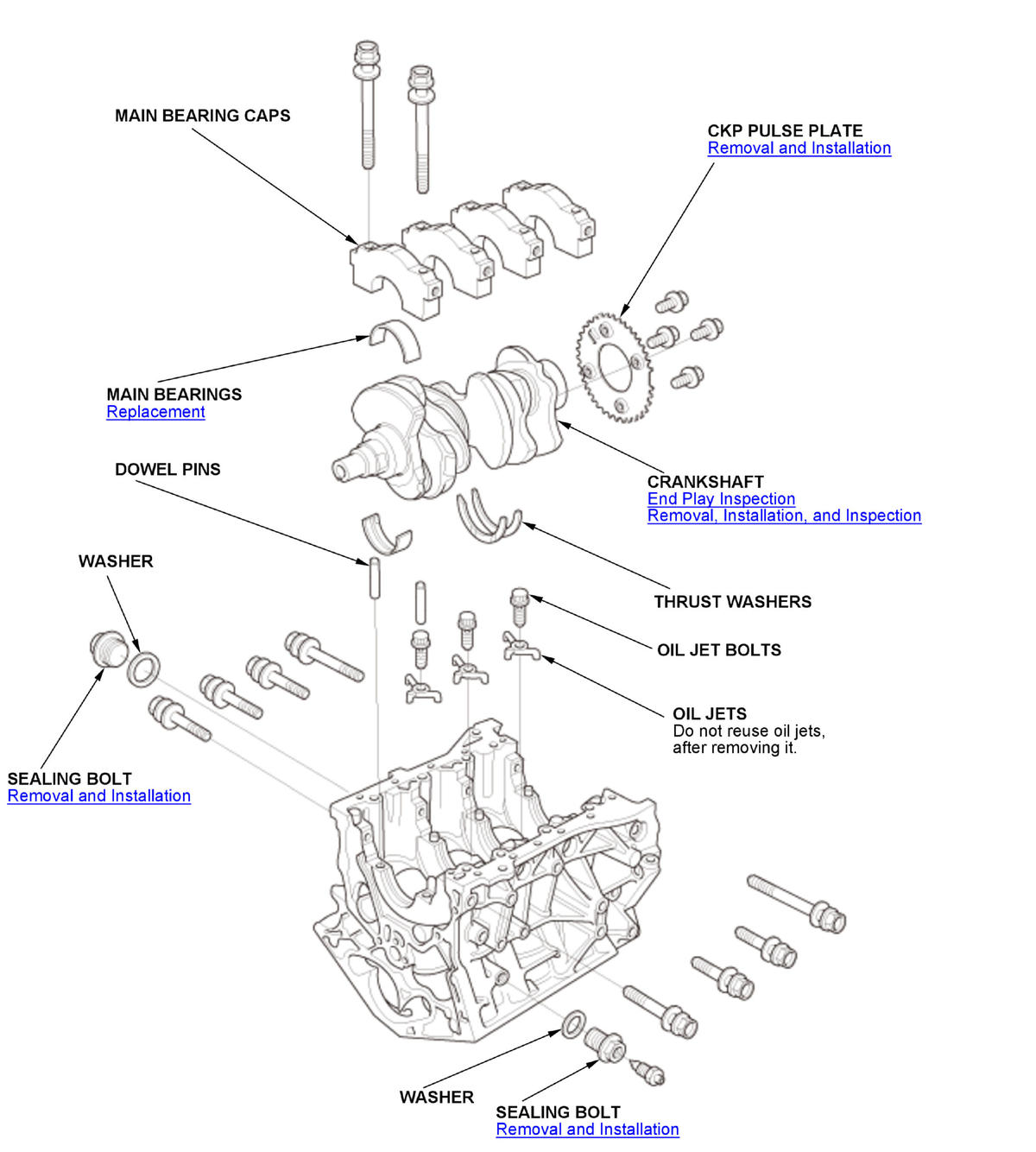 MAIN BEARING CAPS

CKP PULSE PLATE
Removal and Installation

MAIN BEARINGS
Replacement

DOWEL PINS

CRANKSHAFT
End Play Inspection
Removal, Installation, and Inspection

WASHER

THRUST WASHERS

OIL JET BOLTS

OIL JETS
Do not reuse oil jets, after removing it.

SEALING BOLT
Removal and Installation

WASHER

SEALING BOLT
Removal and Installation