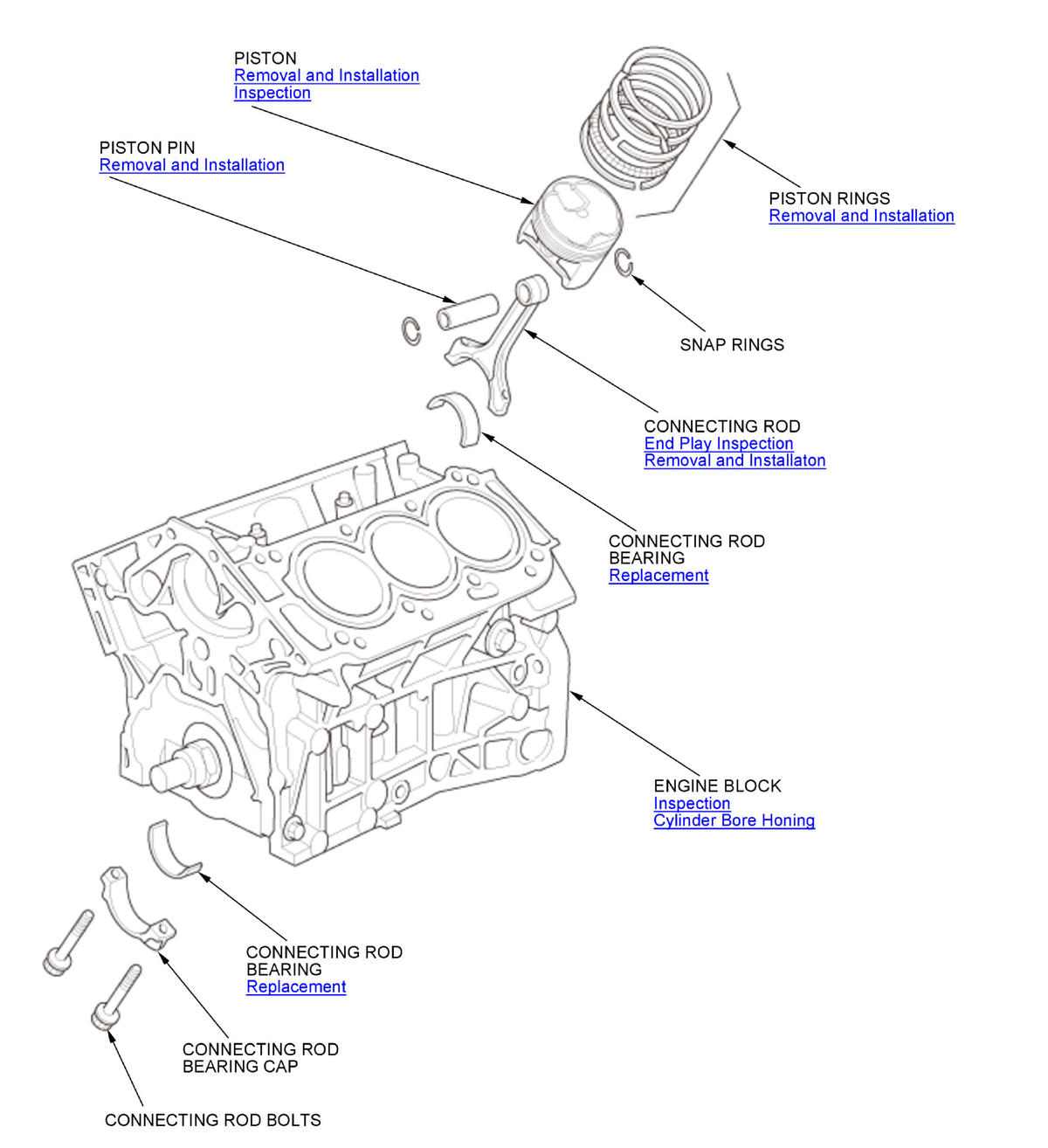 PISTON
Removal and Installation
Inspection

PISTON PIN
Removal and Installation

PISTON RINGS
Removal and Installation

SNAP RINGS

CONNECTING ROD
End Play Inspection
Removal and Installaton

CONNECTING ROD
BEARING
Replacement

ENGINE BLOCK
Inspection
Cylinder Bore Honing

CONNECTING ROD
BEARING
Replacement

CONNECTING ROD
BEARING CAP

CONNECTING ROD BOLTS